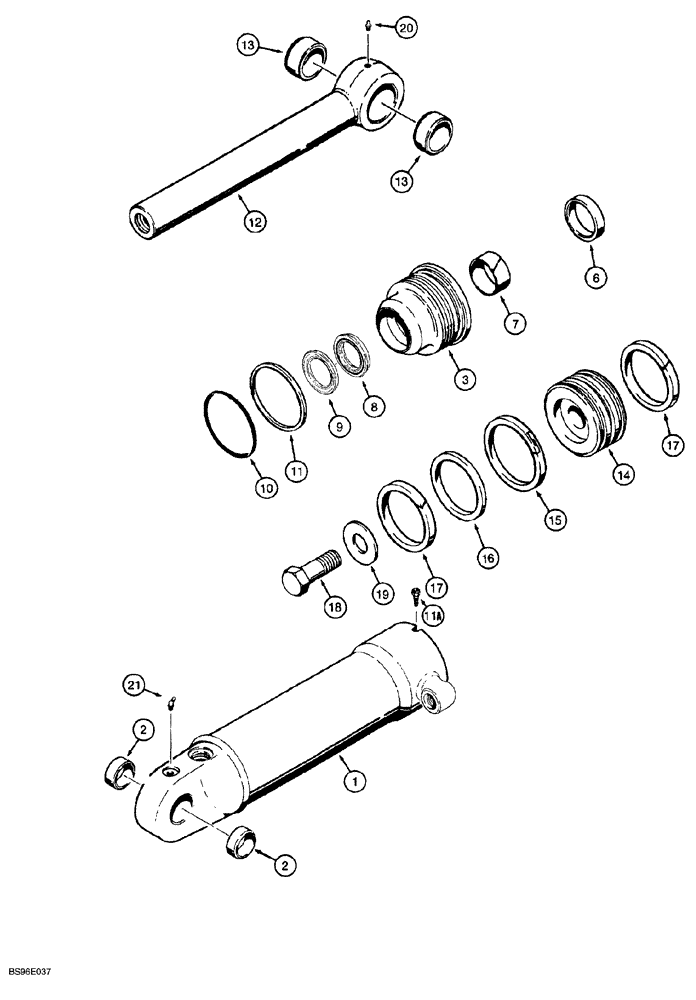 13
20
13
12
6
7
3
8
9
11
10
17
14
15
16
17
19
18
11A
21
2
1
2
BS96E037