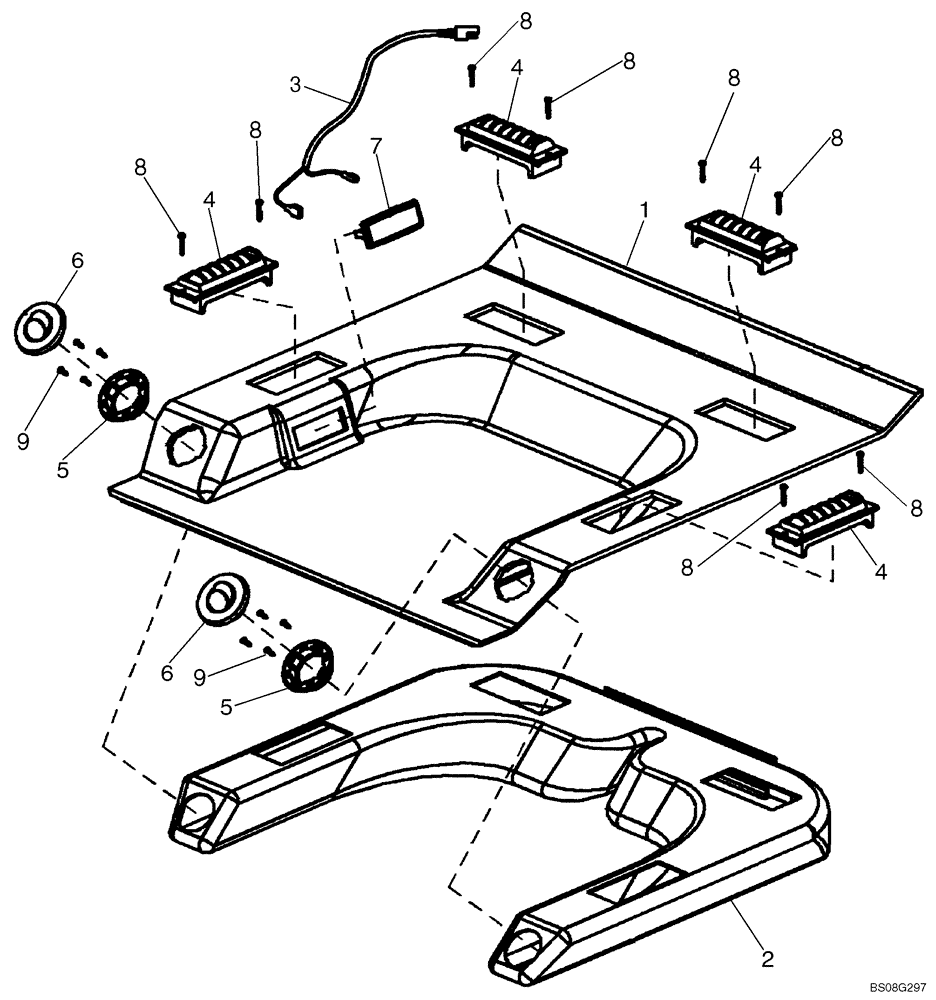 8
3
4
8
8
8
7
8
8
4
4
1
6
9
5
8
8
4
6
9
5
2
BS08G297