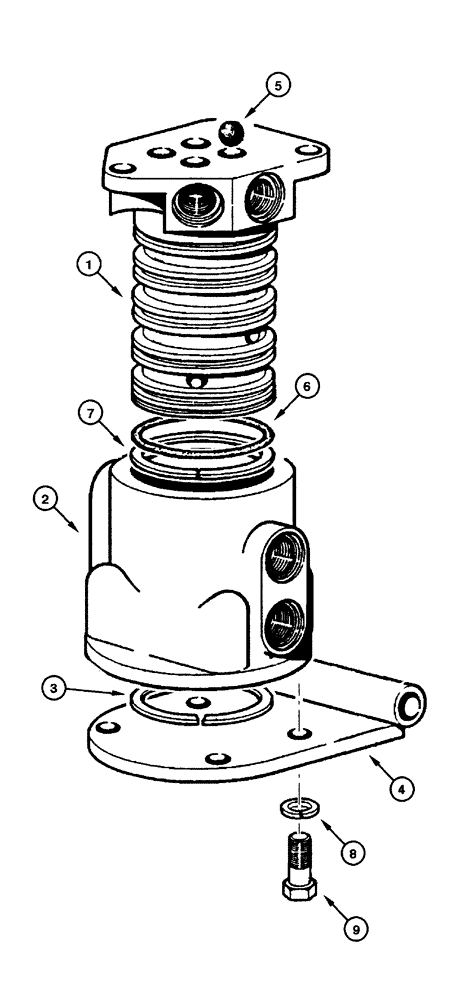 5
1
6
7
2
3
4
8
9