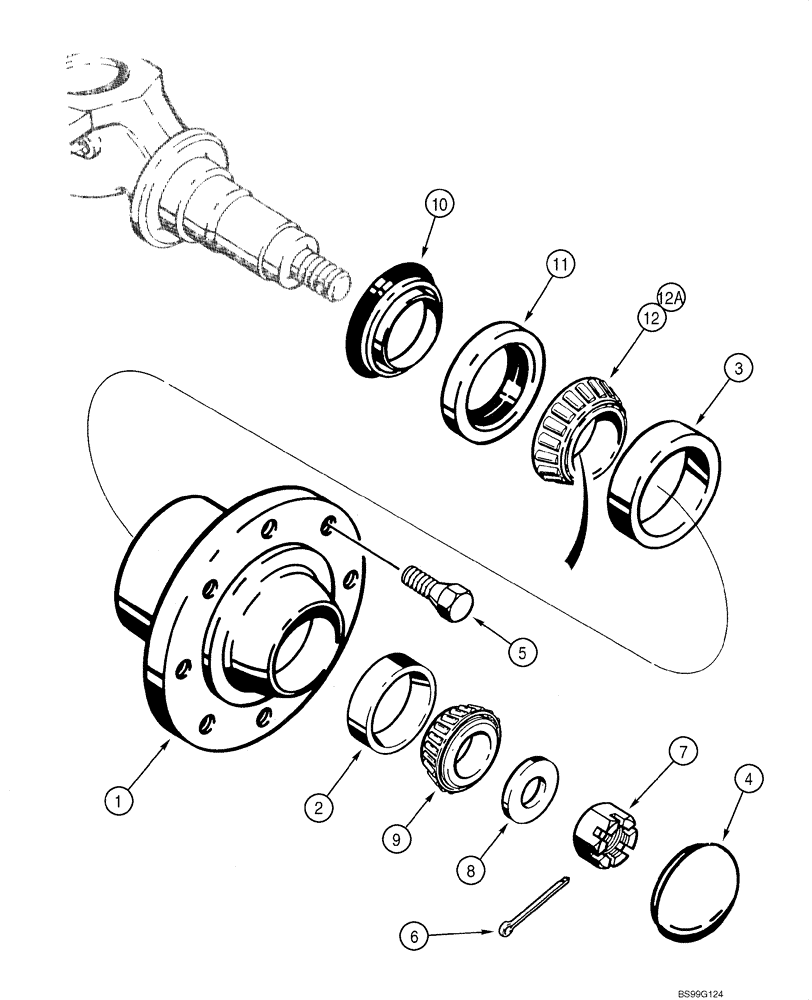 10
11
12A
12
3
5
1
2
9
8
7
4
6
BS99G124