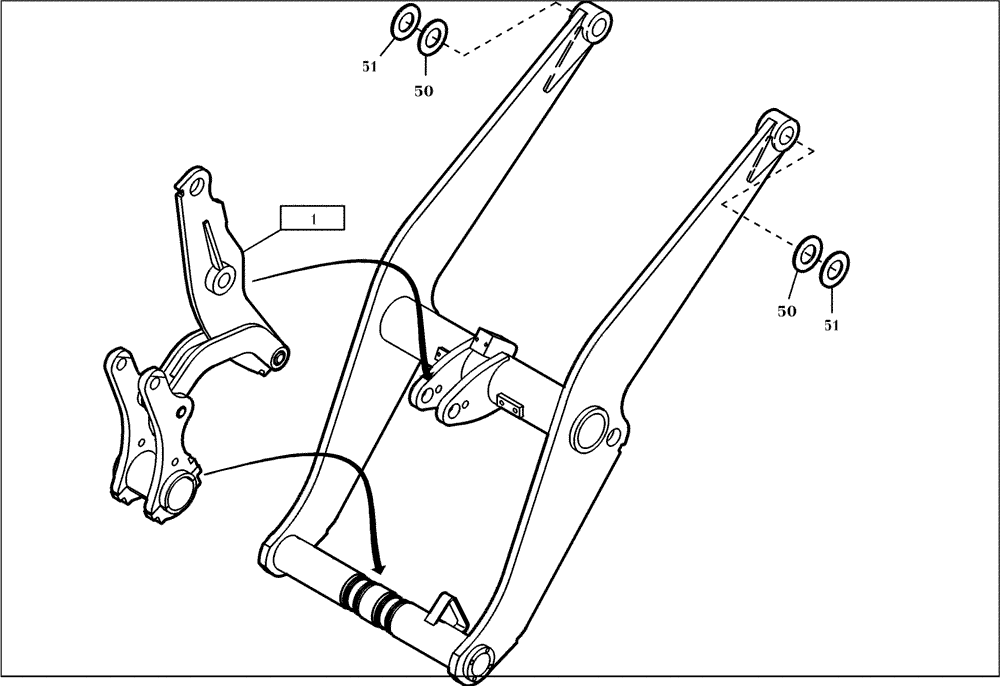 51
50
1
50
51