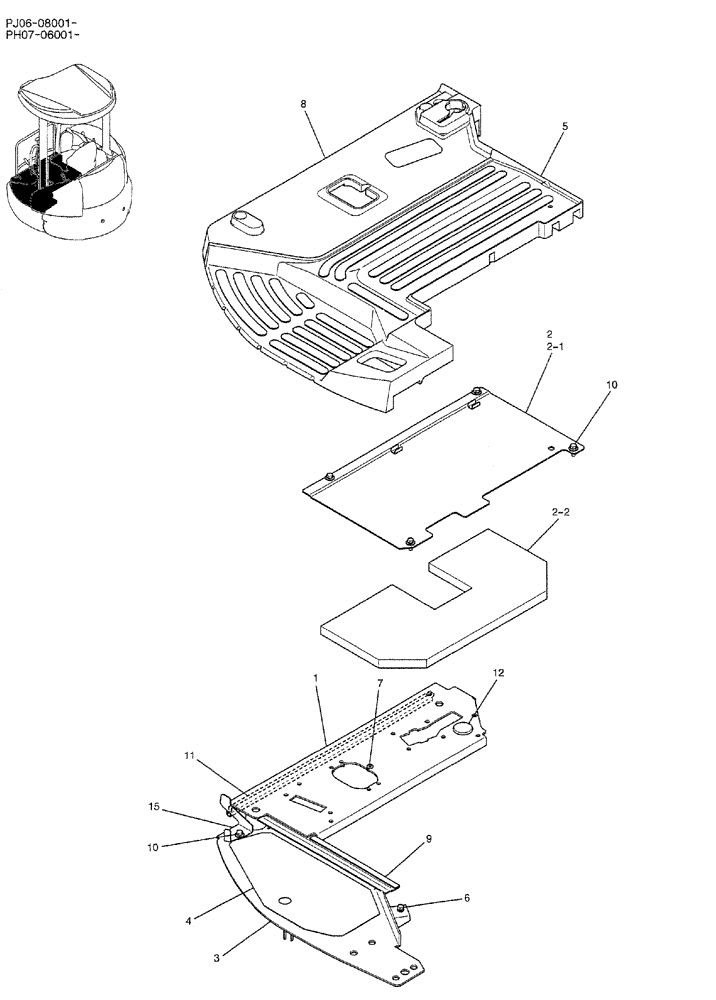 PJ06-08001-
PH07-06001-

8
5
2
2-1
10
2-2
1
7
12
11
15
10
9
6
4
3