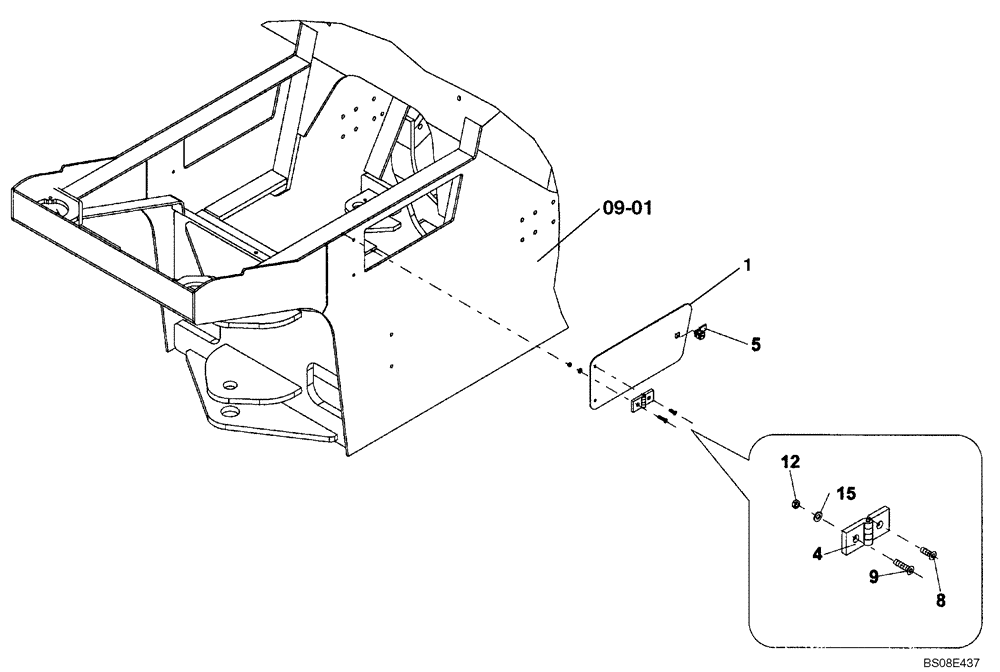 09-01
1
5
12
15
4
9
8
BS08E437