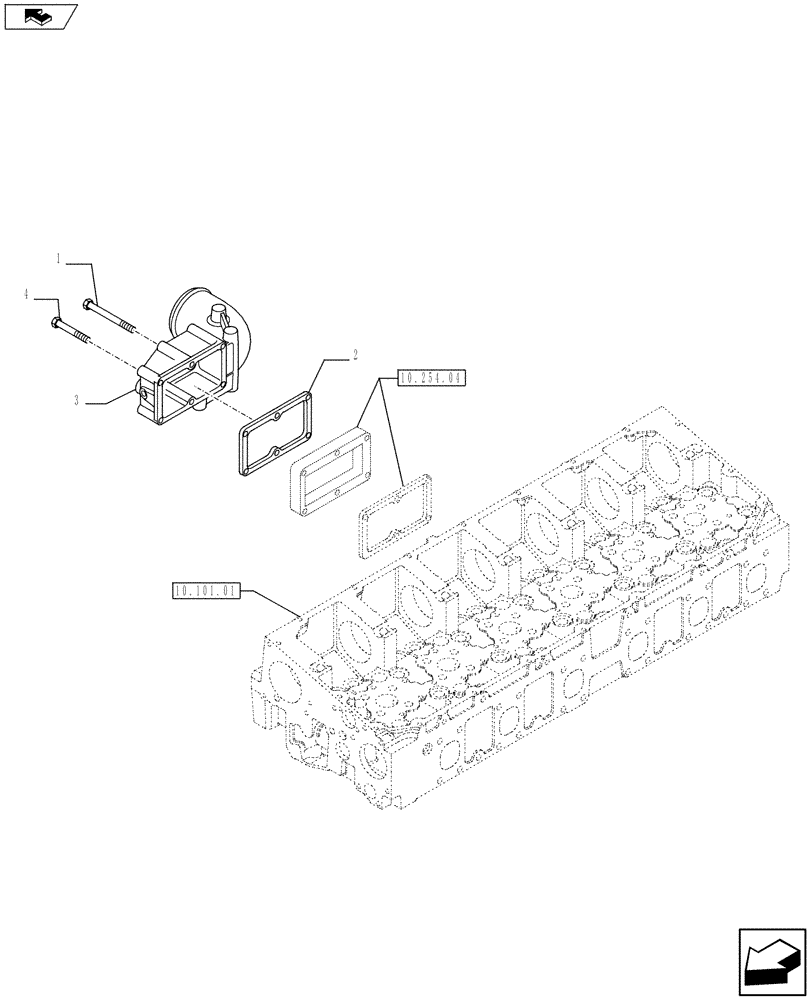 1
4
3
2
10.254.04
10.101.01