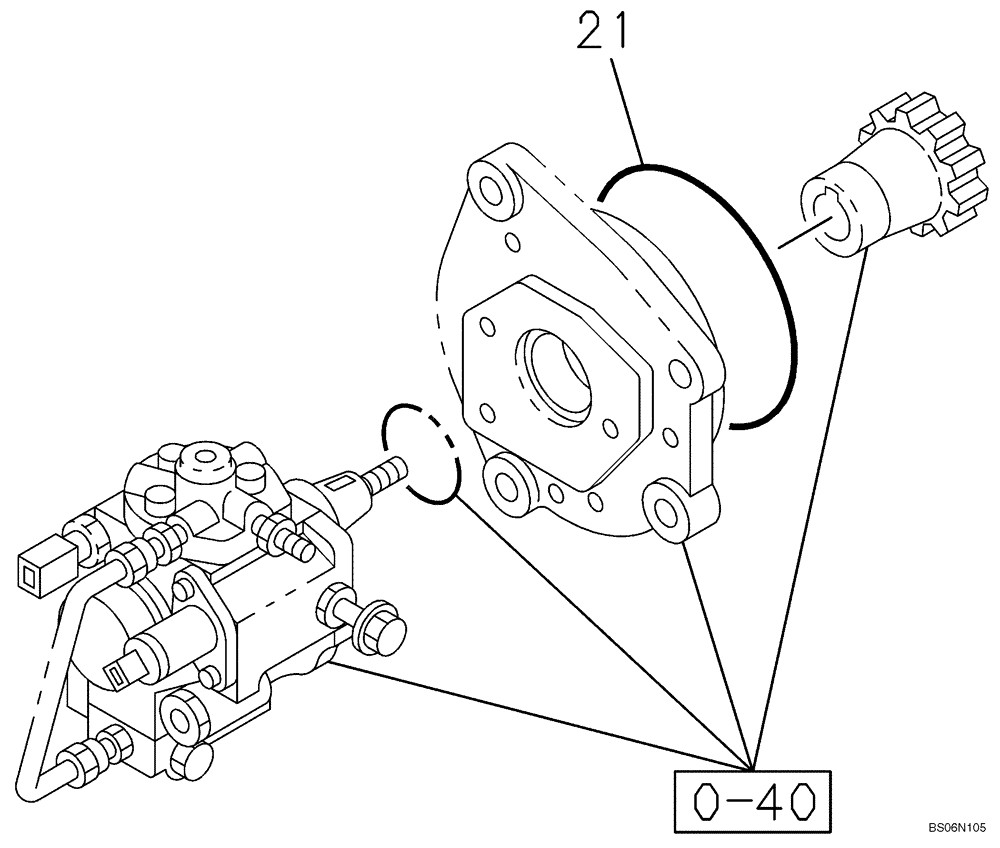 21

0-40

BS06N105