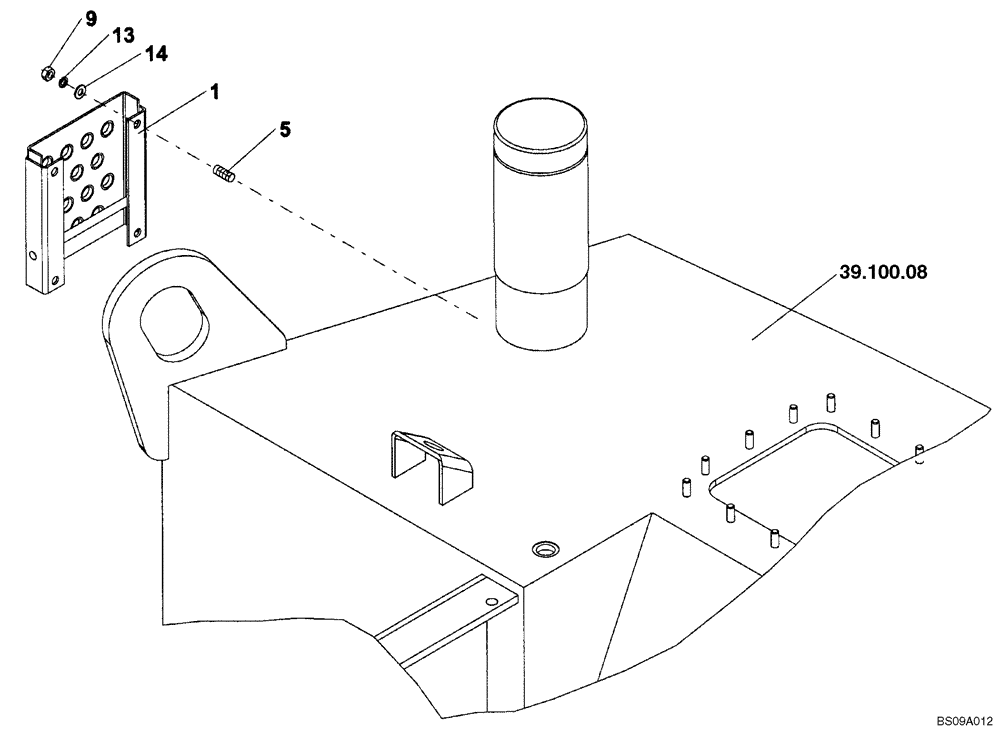 9
13
14
1
5
39.100.08
BS09A012