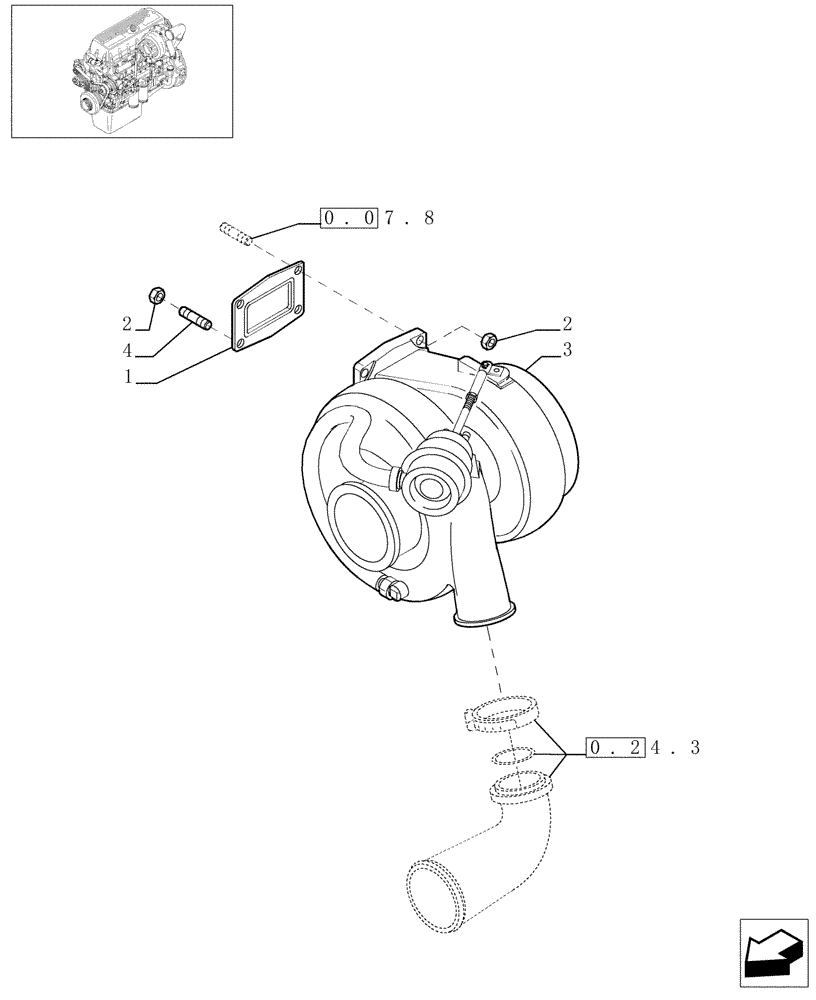 0 . 0 7 . 8

2

4

1

2

3

0 . 2 4 . 3