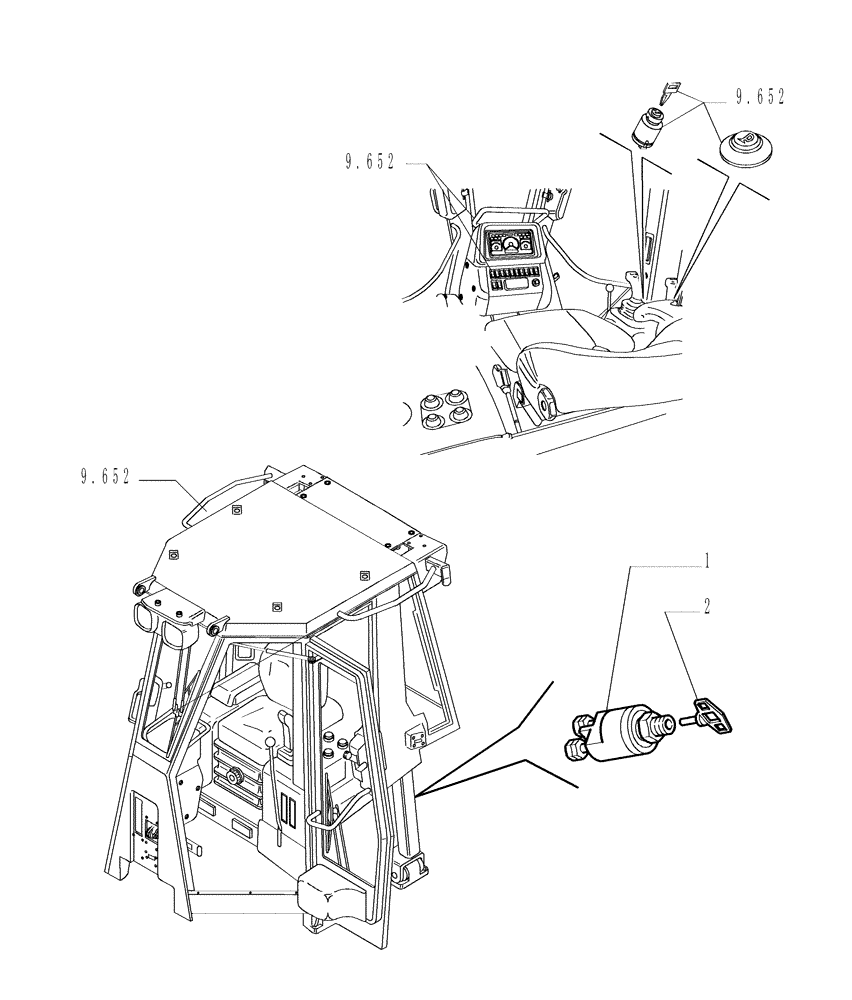 9.652

9.652

9.652

1

2