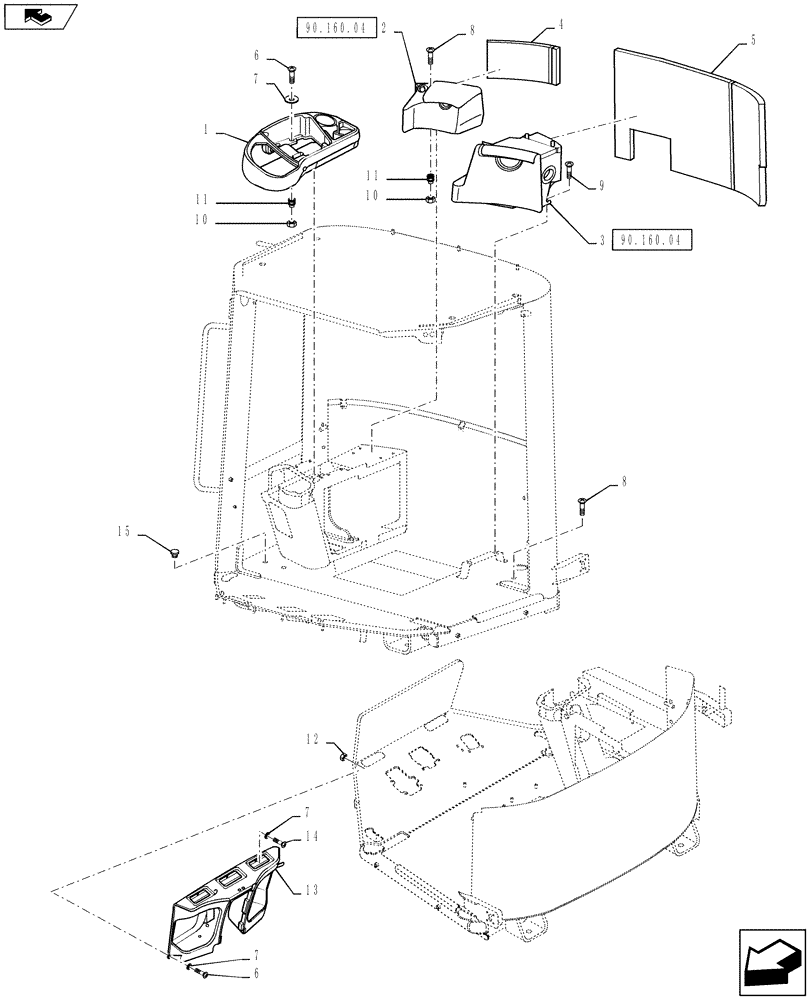 90.160.04
2
8
4
5
6
7
1
11
10
11
10
9
3
90.160.04
8
15
12
7
14
13
7
6