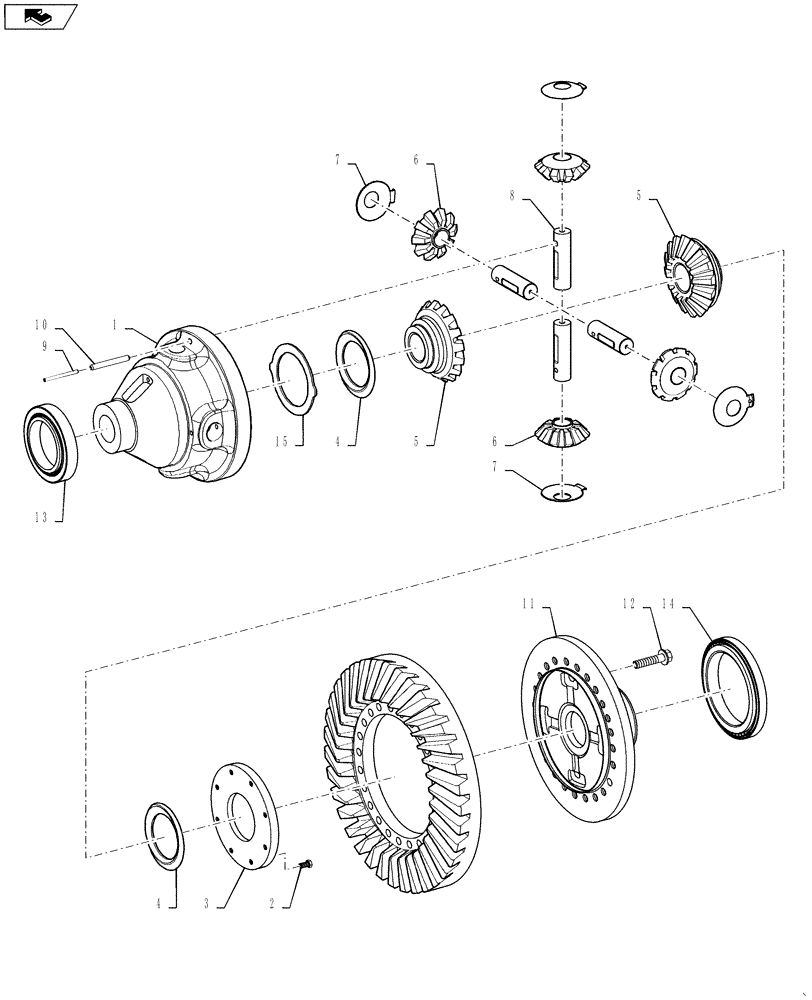 7
6
8
5
10
9
1
15
4
5
6
7
13
11
12
14
4
3
2