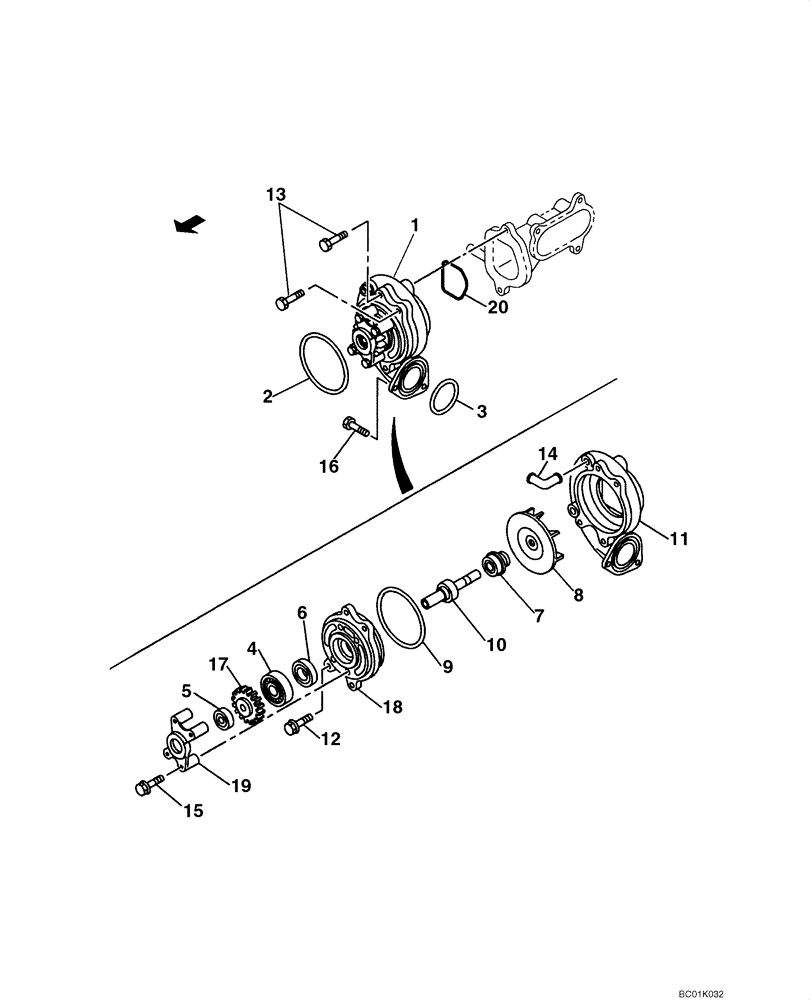 13
1
20
2
3
16
14
11
8
7
10
9
6
4
17
5
18
12
19
15
BC01K032