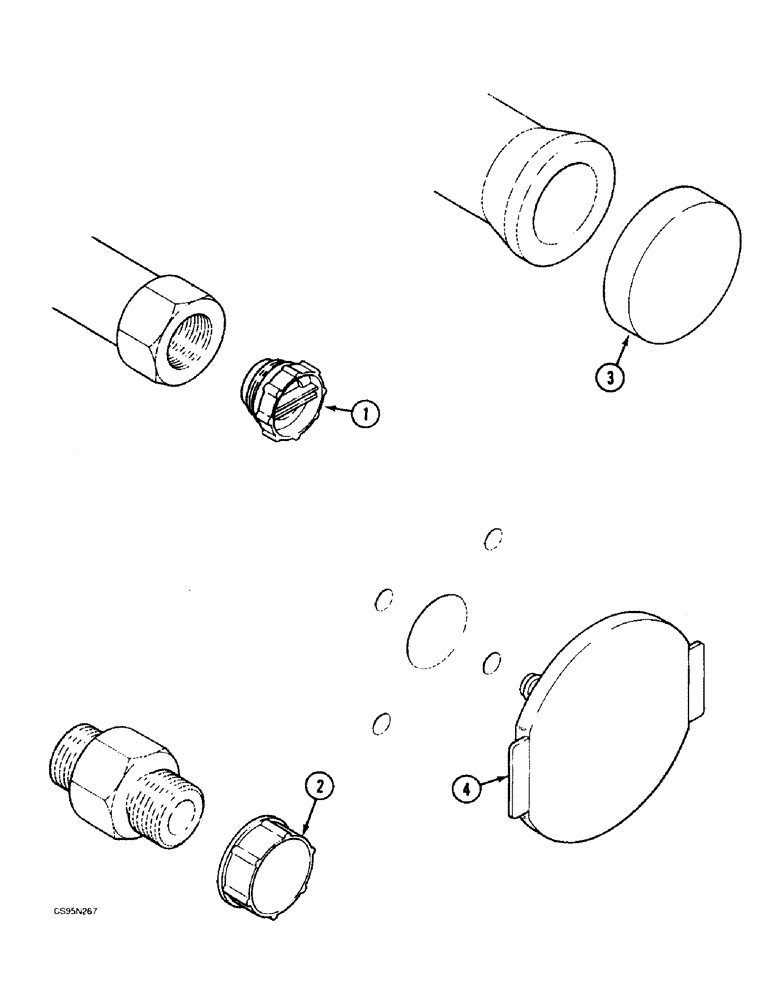 3
1
2
4
CS95N267