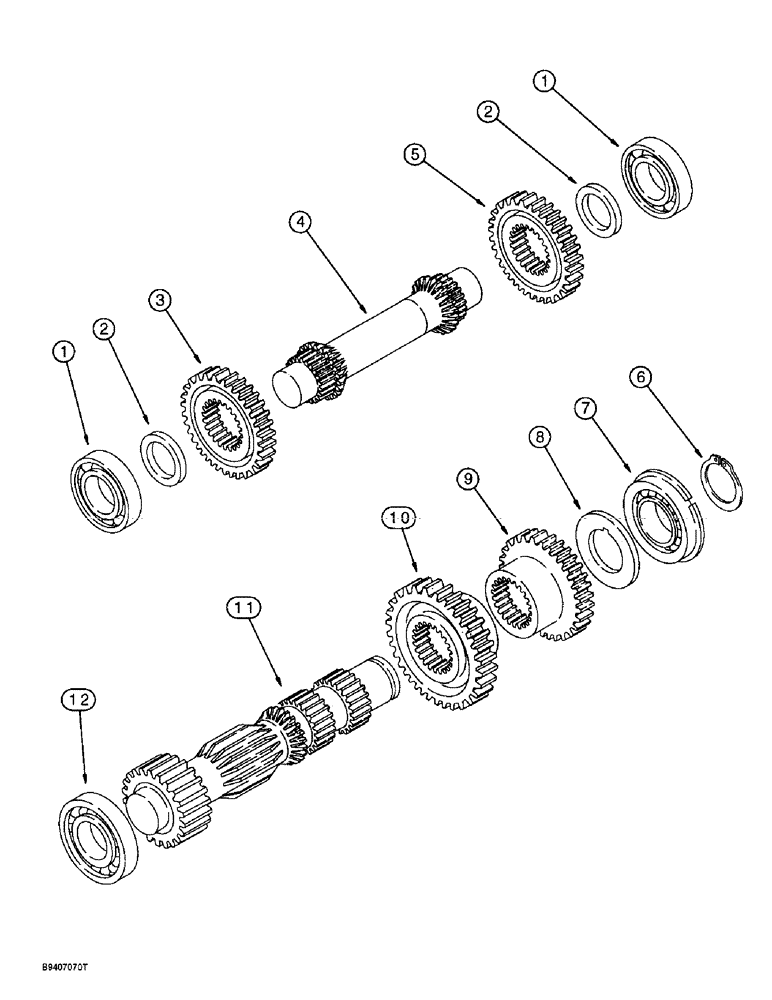 1
2
5
4
3
2
1
6
7
8
9
10
11
12
B9407070T