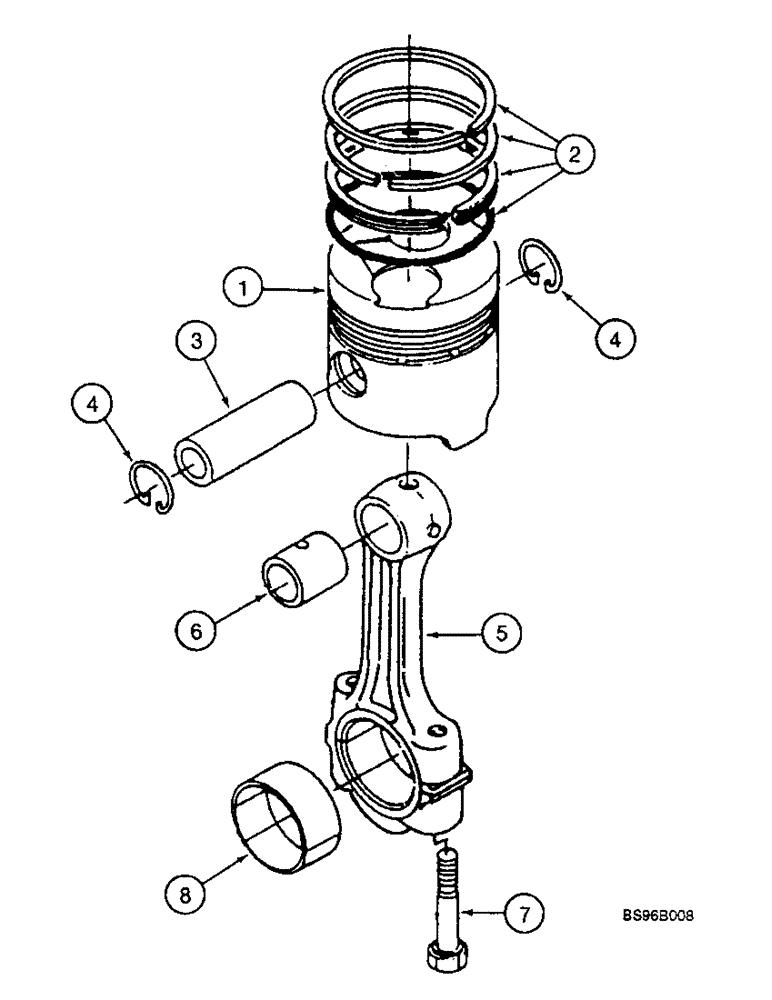 2
1
4
3
4
6
5
8
7
BS96B008