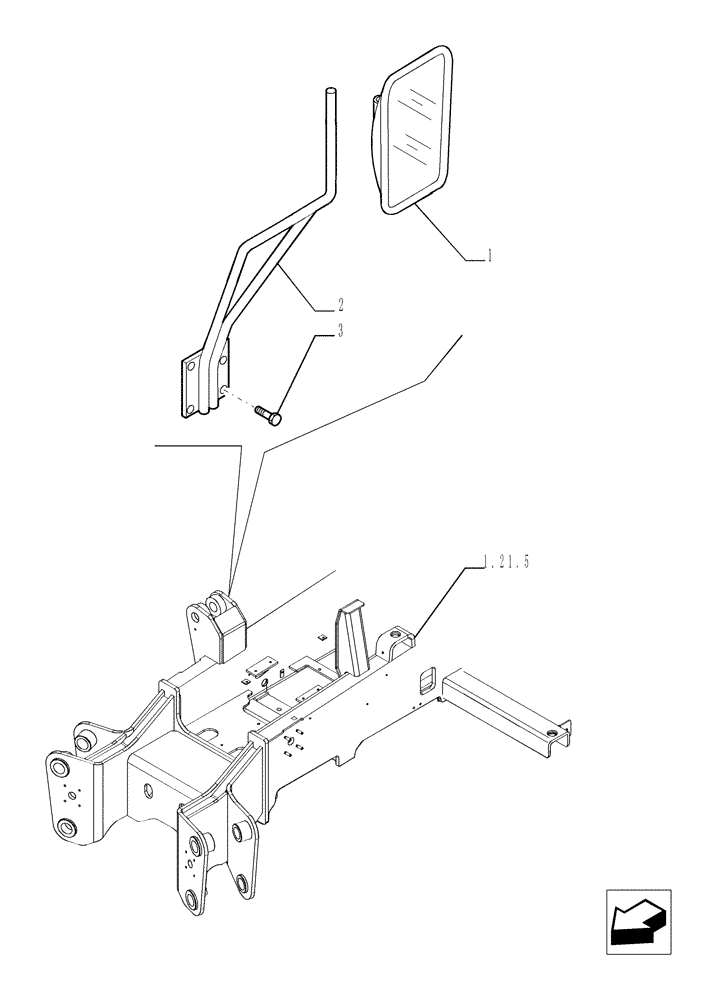 1
2
3
1.21.5