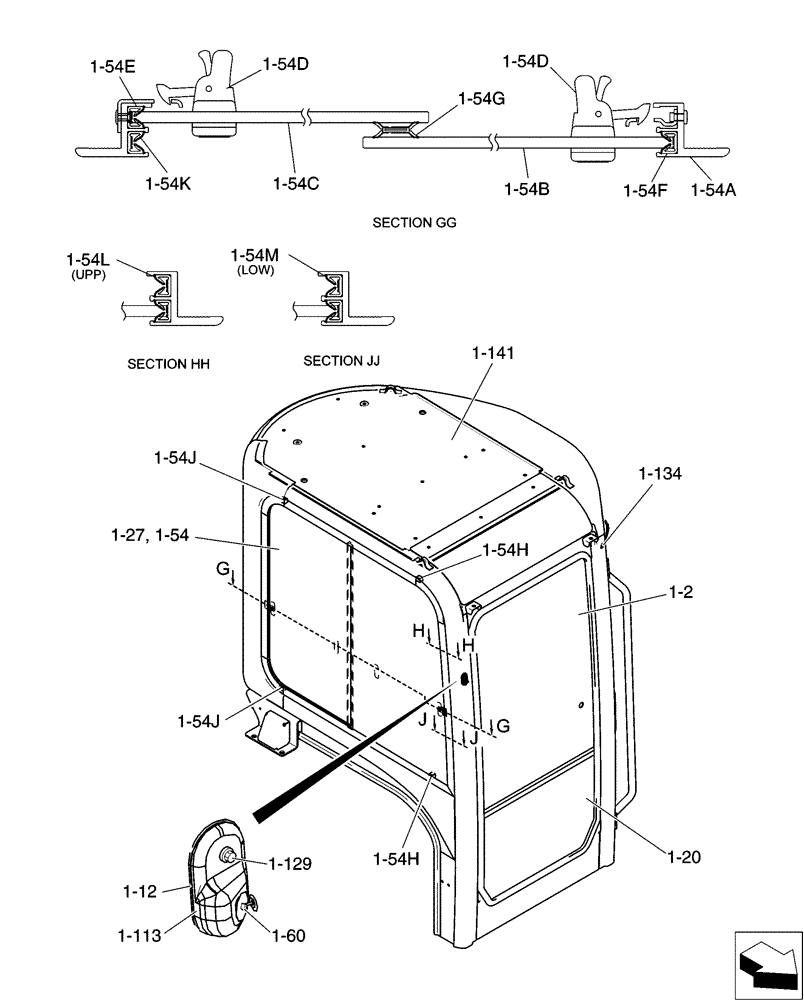 1-54E
1-54D
1-54D
1-54G
1-54K
1-54C
1-54B
1-54F
1-54A

SECTION GG

1-54L
(UPP)
1-54M
(LOW)

SECTION HH
SECTION JJ

1-141
1-54J
1-134
1-27, 1-54
1-54H
G
1-2
H
H
1-54J
J
J
G
1-54H
1-20
1-129
1-12
1-113
1-60