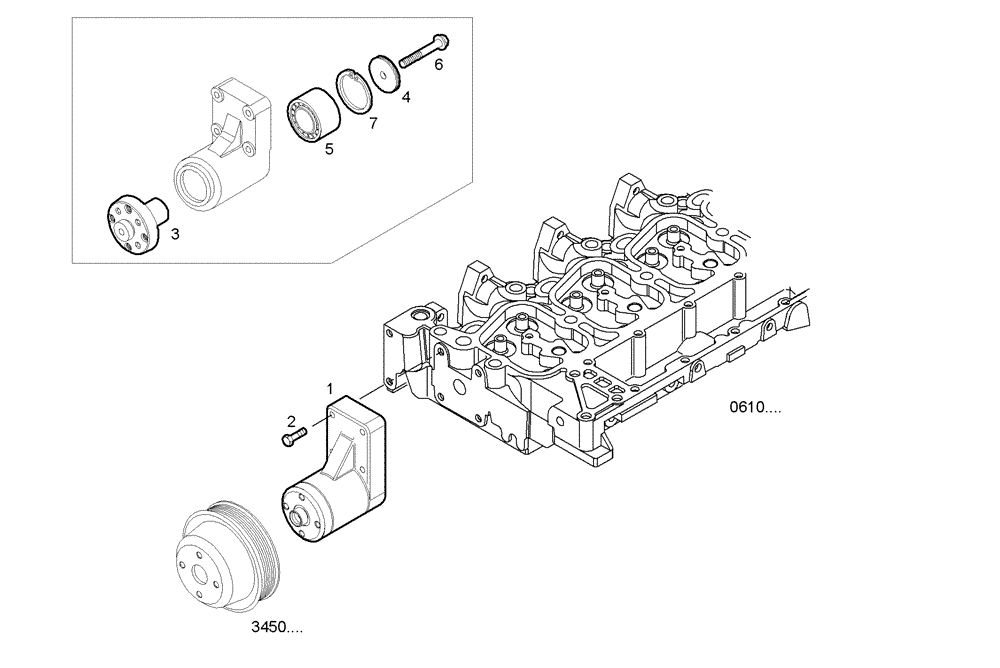 6
4
7
5
3
1
2
0610....
3450....