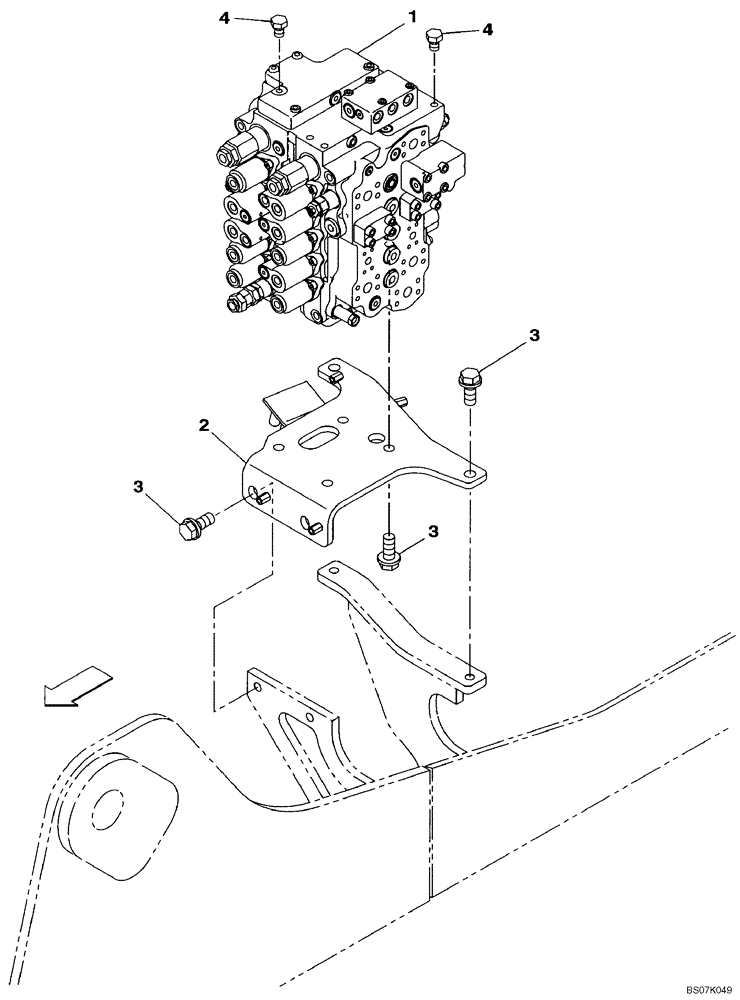 4
1
4
3
2
3
3
BS07K049