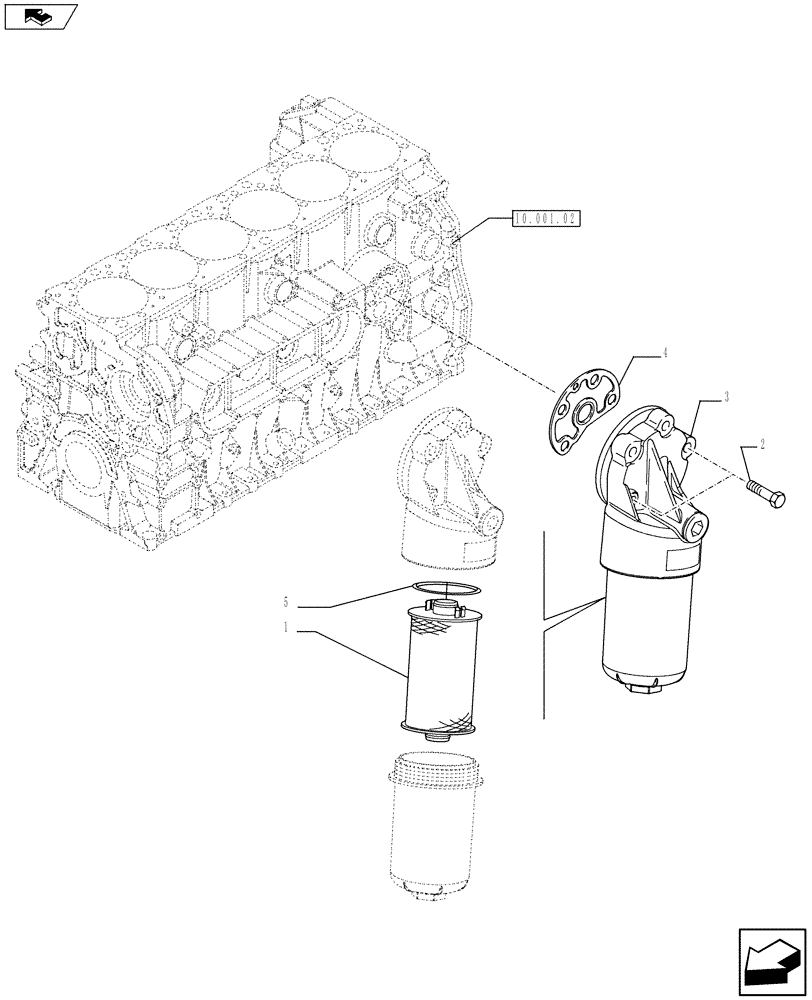 10.001.02
4
3
2
5
1