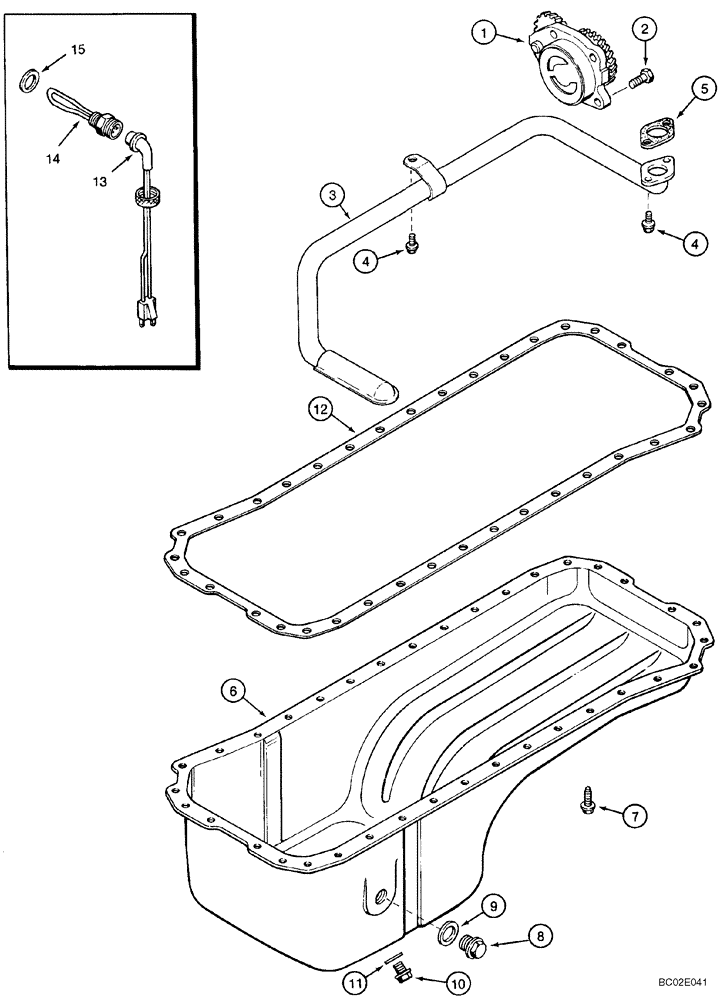 15
14
13
1
2
5
3
4
4
12
6
7
9
8
11
10
BC02E041