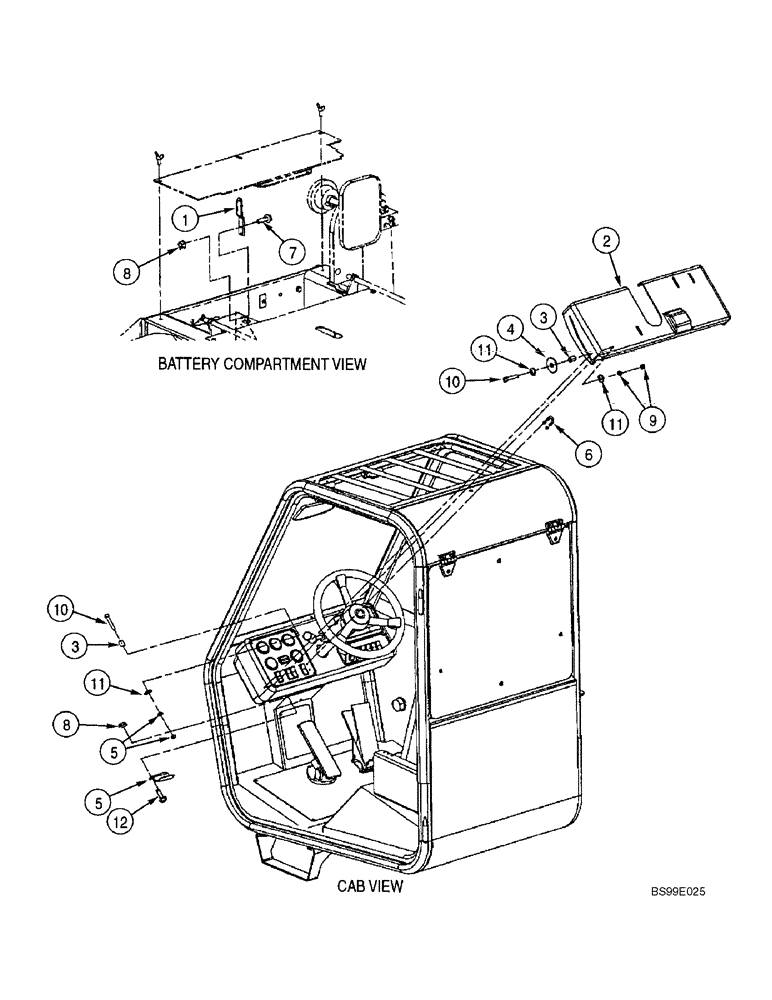 1
7
8
BATTERY COMPARTMENT VIEW
2
3
4
11
10
11
9
6
10
3
11
8
5
5
12
CAB VIEW
BS99E025