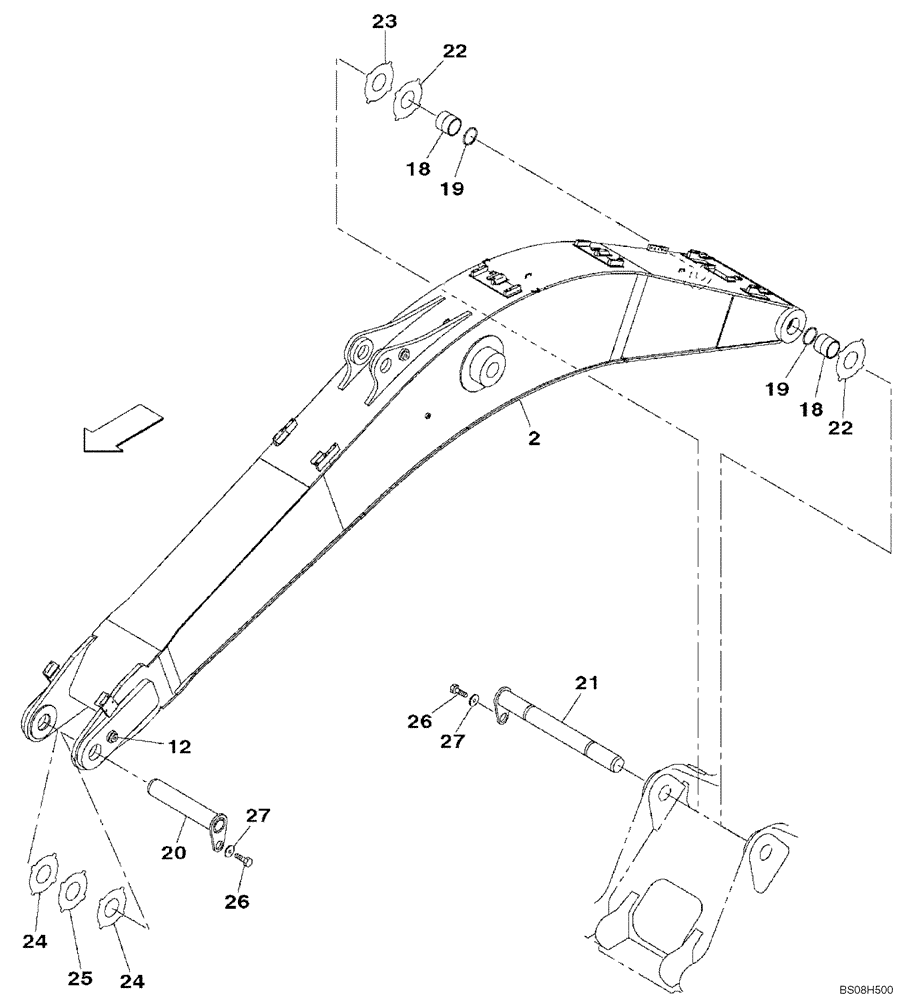 23
22
18
19
19
18
22
2
21
26
27
12
27
20
26
24
25
24
BS08H500