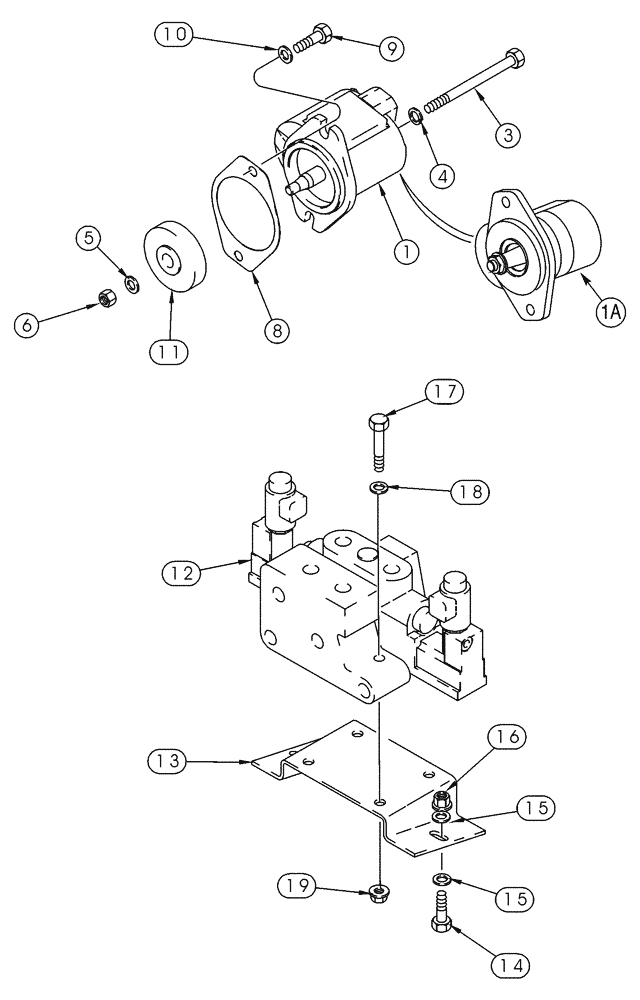 10
9
3
4
1
1A
5
6
11
8
17
18
12
13
16
15
19
15
14