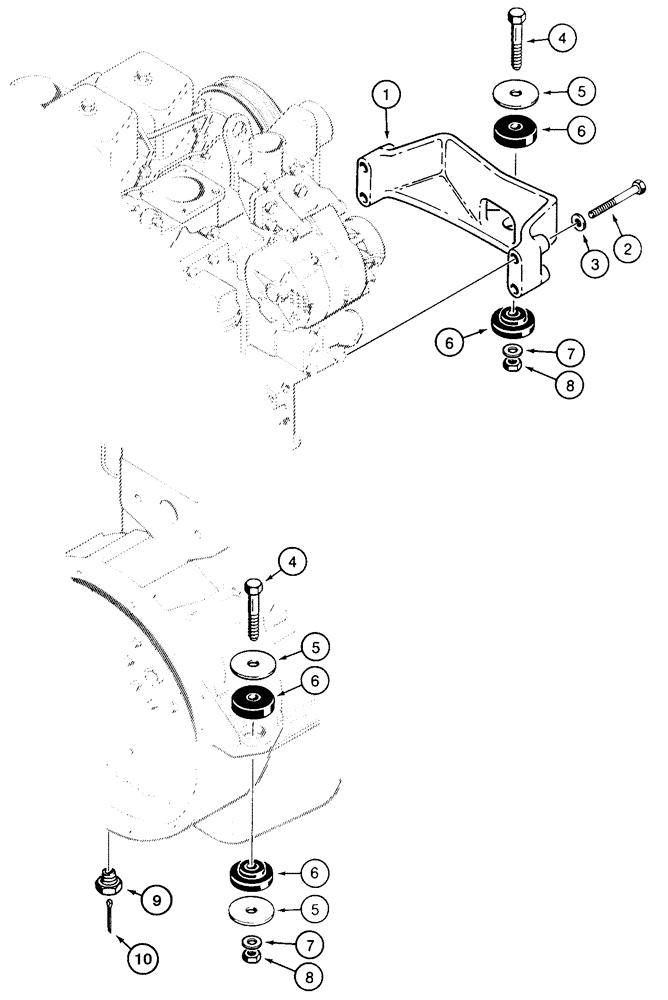 4
1
5
6
2
3
6
7
8
4
5
6
6
9
5
7
10
8