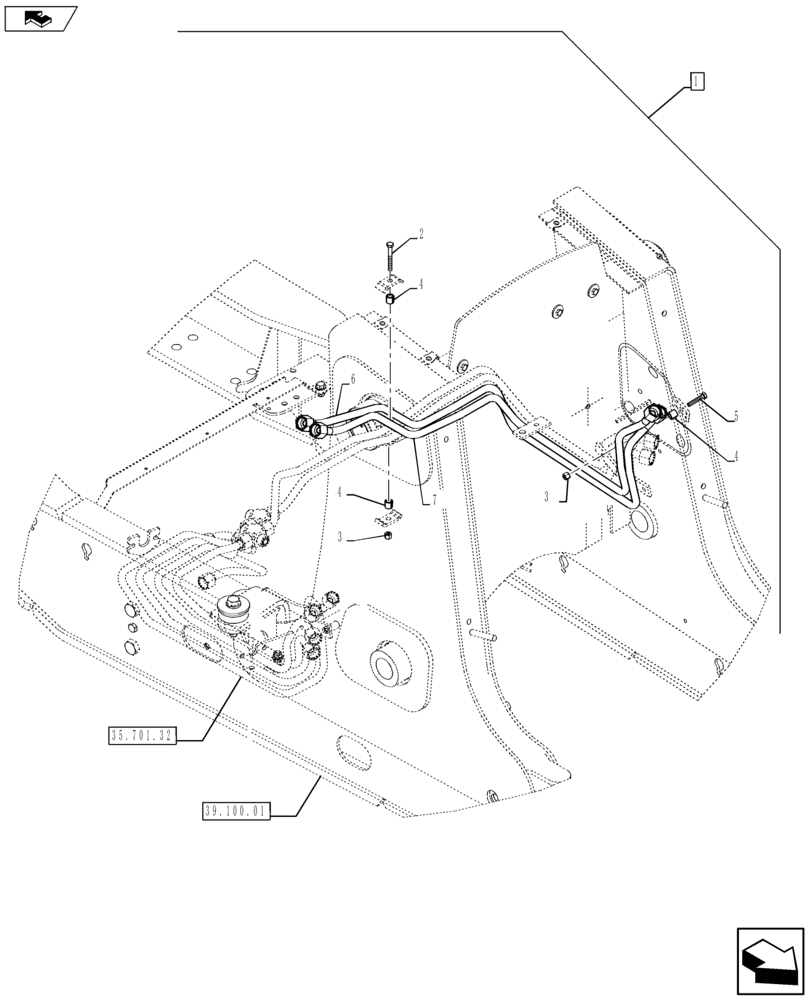 1
2
4
6
5
4
7
3
4
3
35.701.32
39.100.01