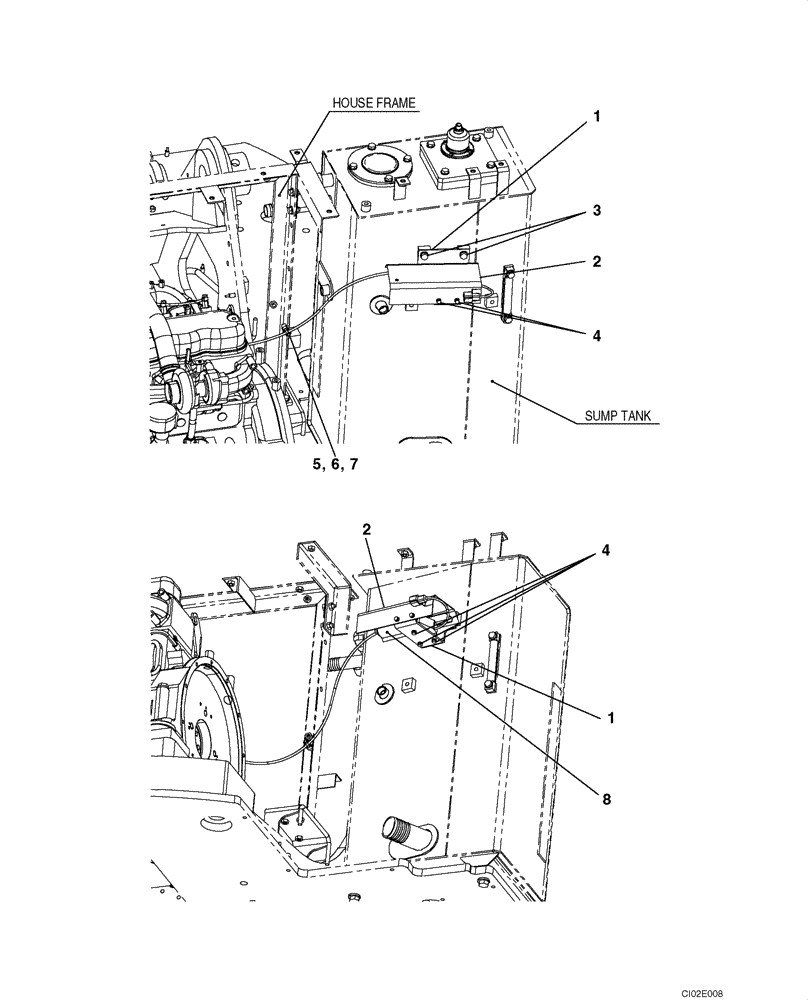 HOUSE FRAME

1

3

2

4

SUMP TANK

5, 6, 7

2

4

1

8

CI02E008