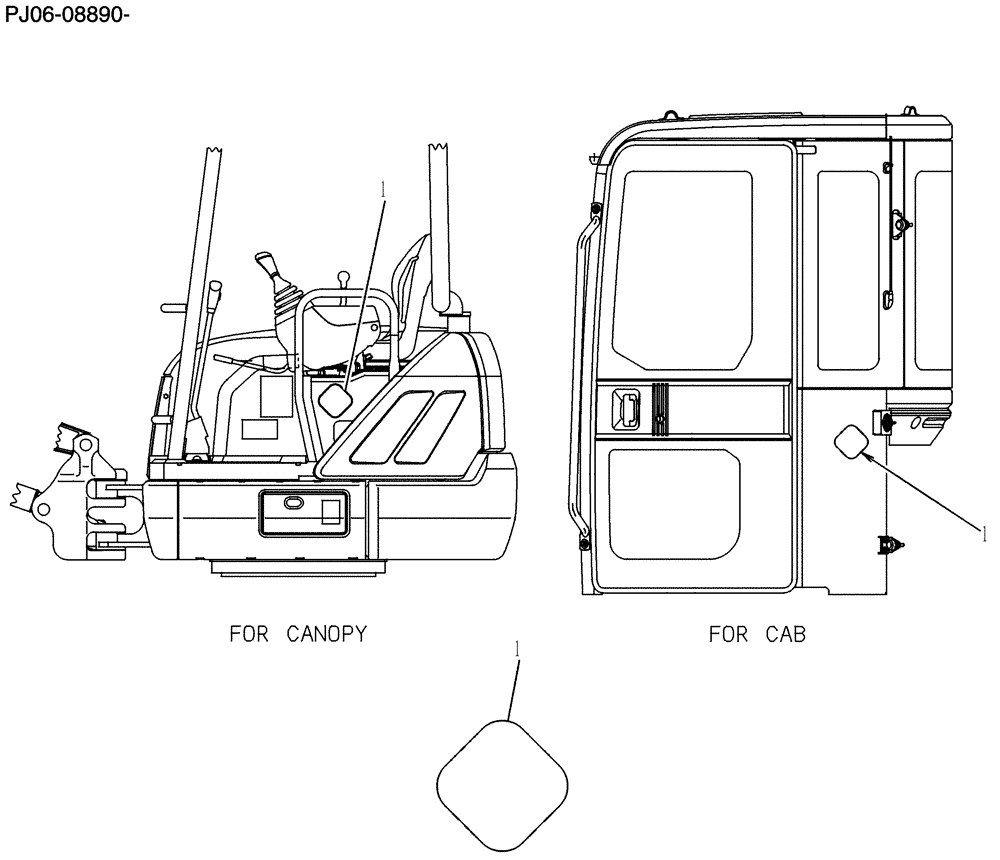 PJ06-08890-

1

1

FOR CANOPY

FOR CAB

1