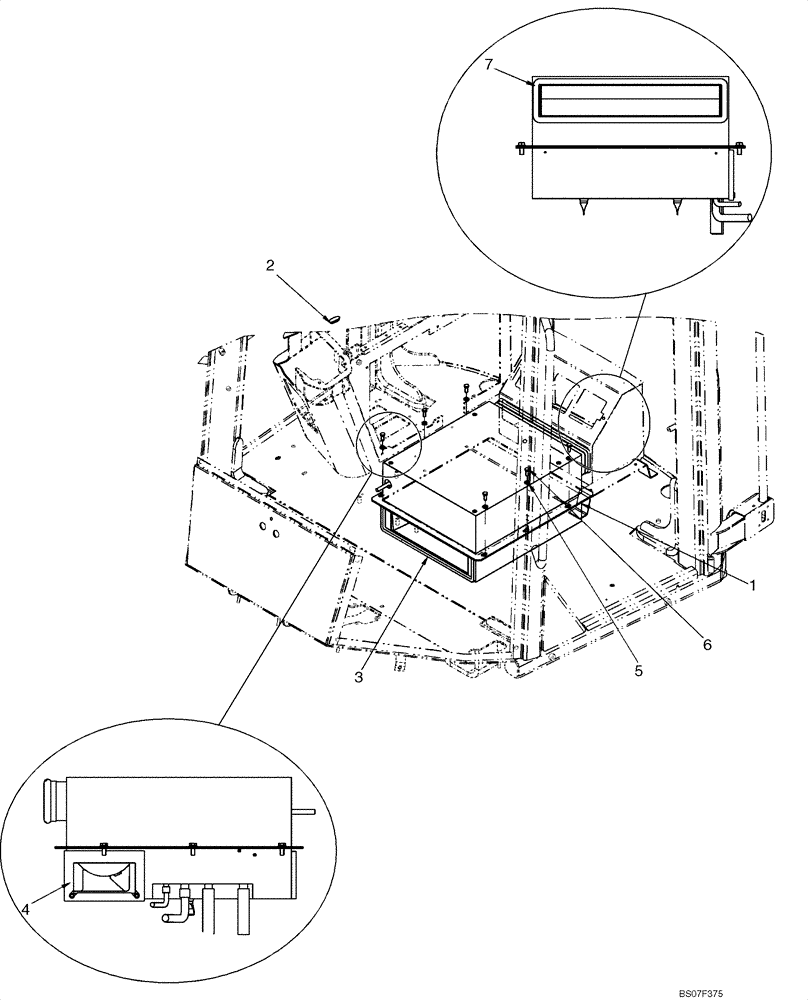 7
2
1
6
5
3
4
BS07F375