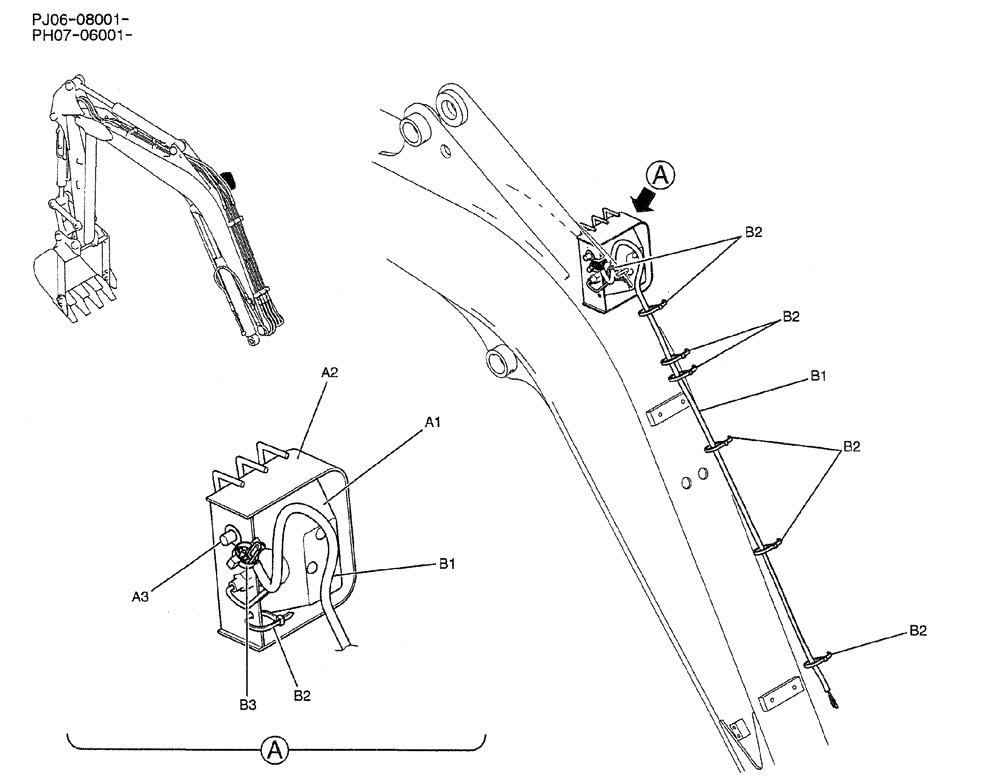 PJ06-08001-
PH07-06001-

A

B2

B2

B1

B2

B2

A2

A1

B1

A3

B3

B2

A