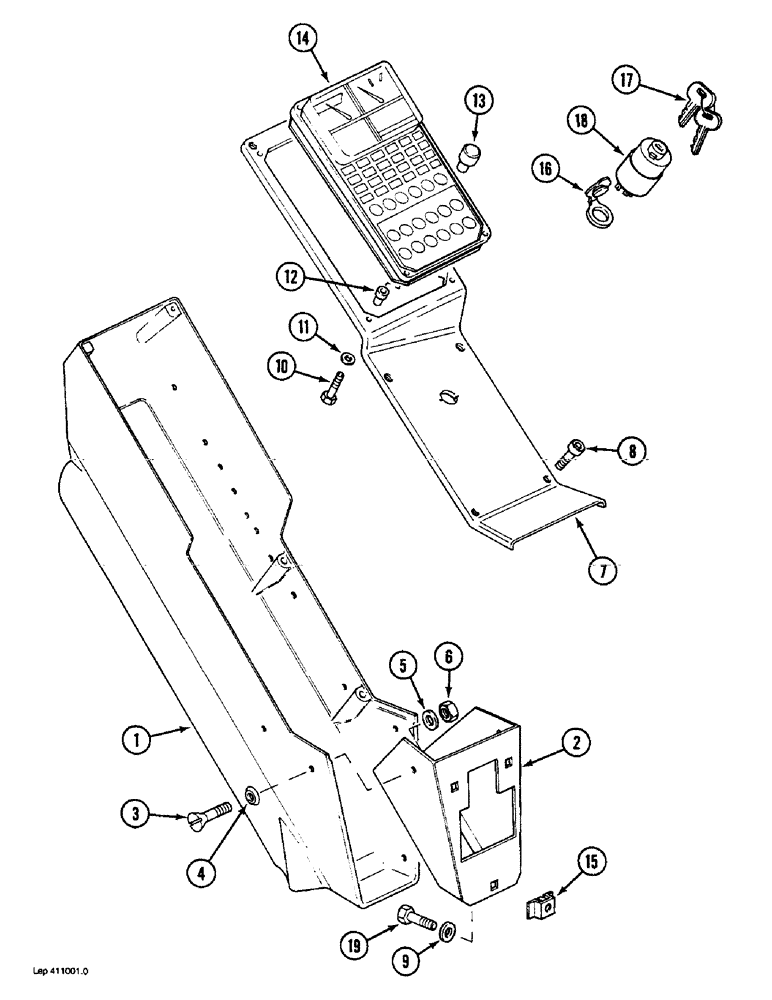 14
13
17
18
16
12
11
10
8
7
5
6
1
2
3
4
15
19
9
Lep 411001.0