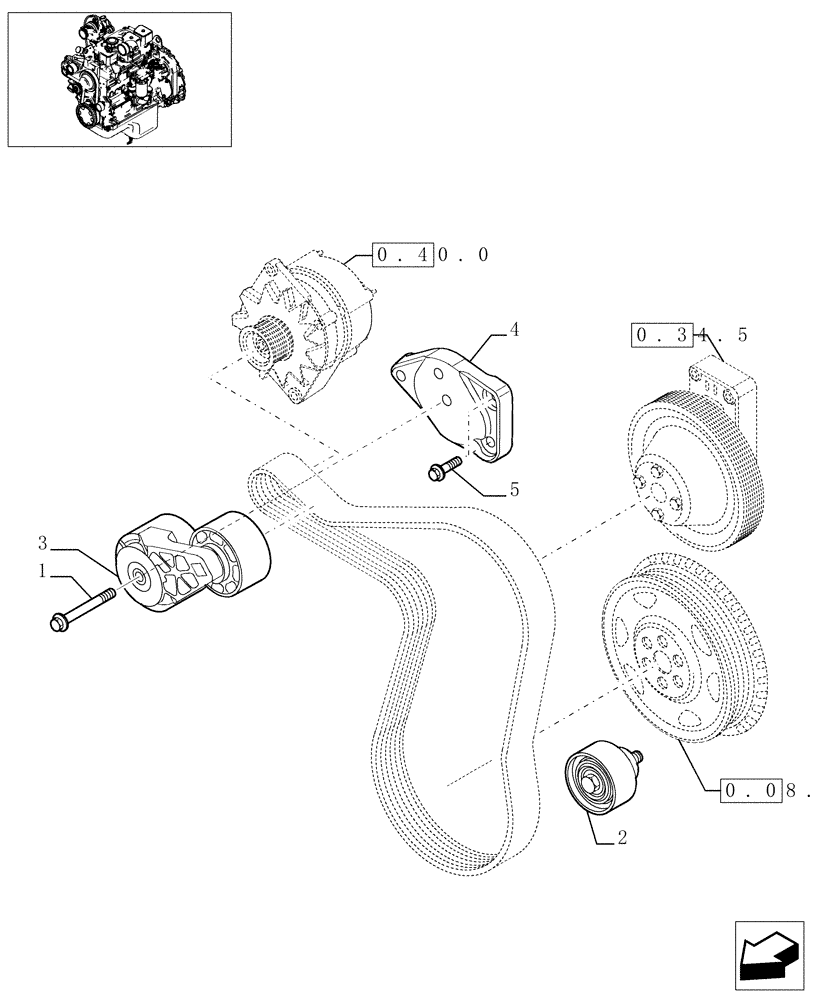 0 . 4 0 . 0

4

0 . 3 4 . 5

5

3

1

0 . 0 8 .

2