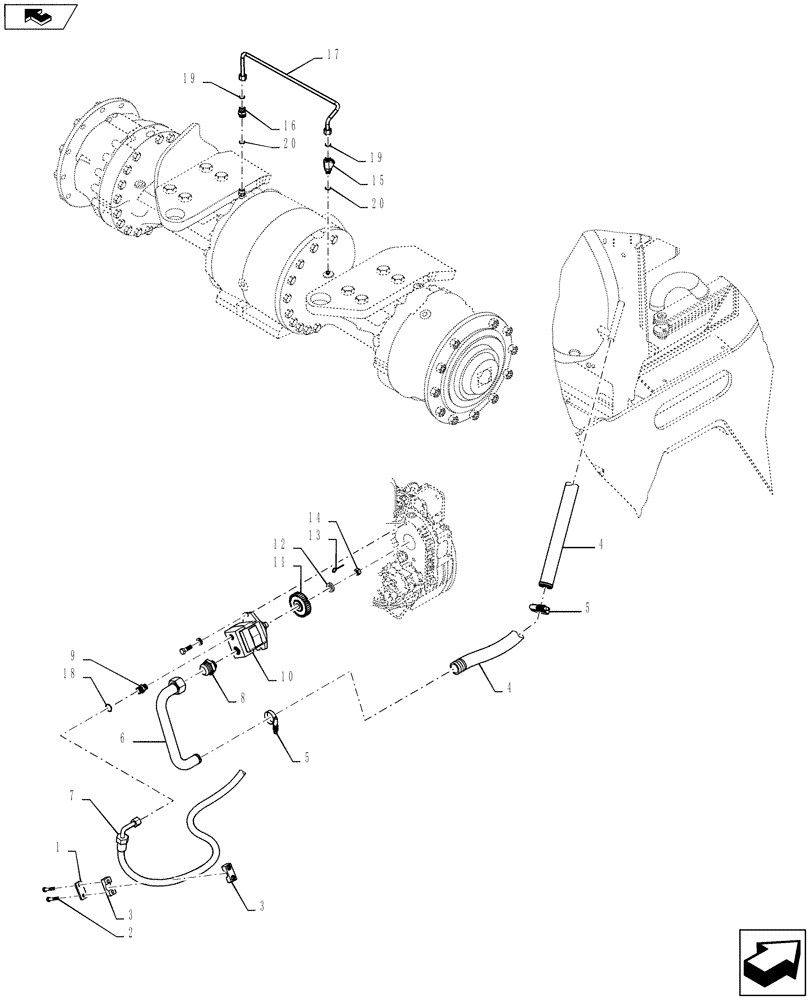 17
19
16
20
19
15
20
14
13
12
11
4
5
9
18
10
8
4
6
5
7
1
3
3
2