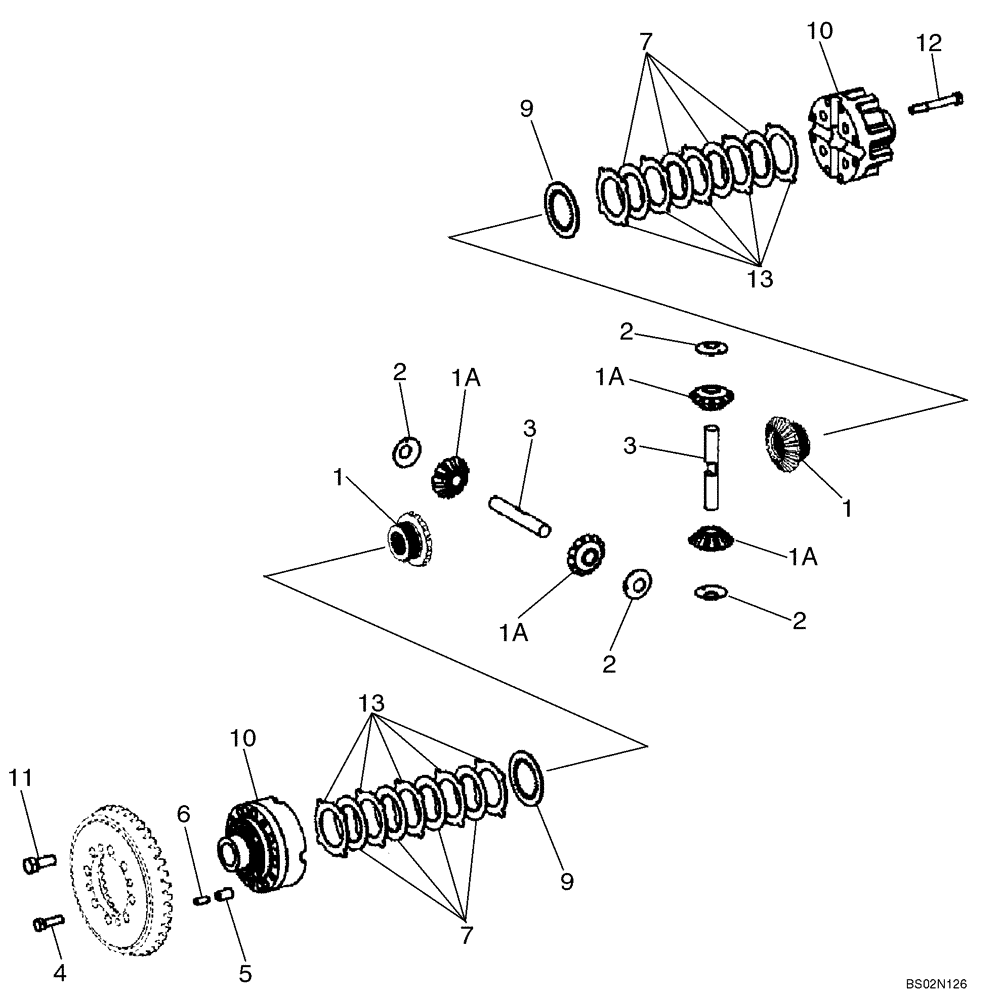 7
10
12
9
13
2
1A
2
1A
3
3
1
1
1A
1A
2
2
13
10
11
6
9
7
4
5
BS02N126