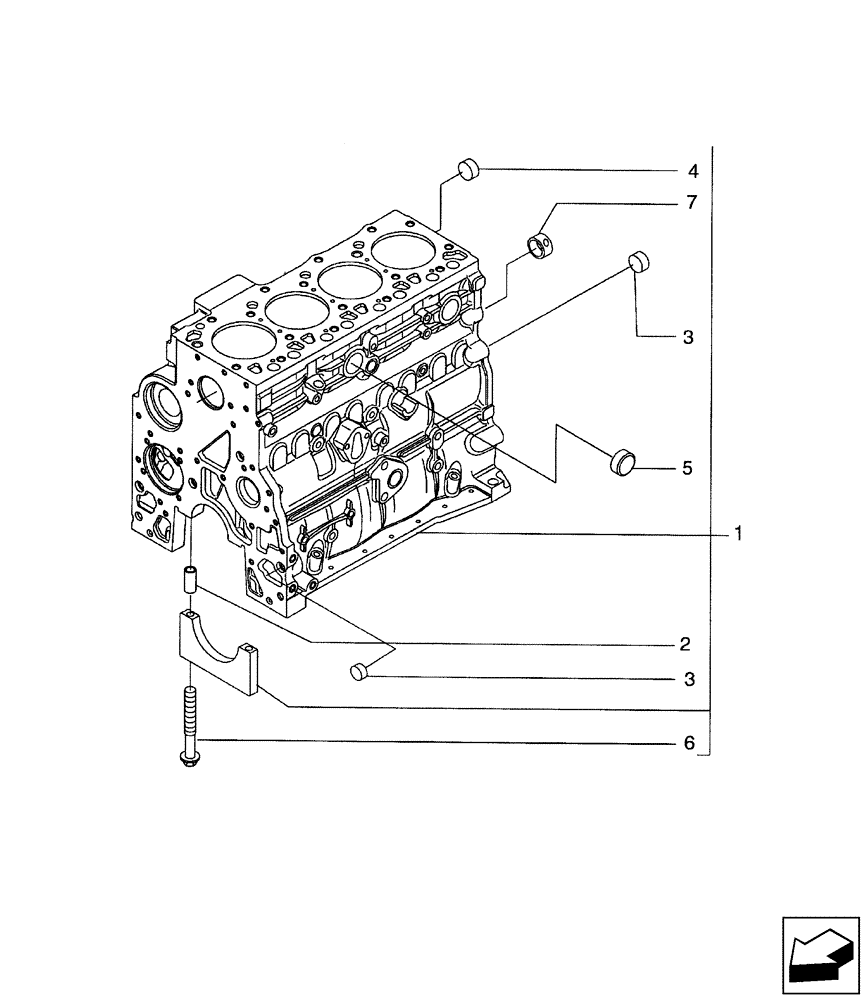 4
7
3
5
1
2
3
6