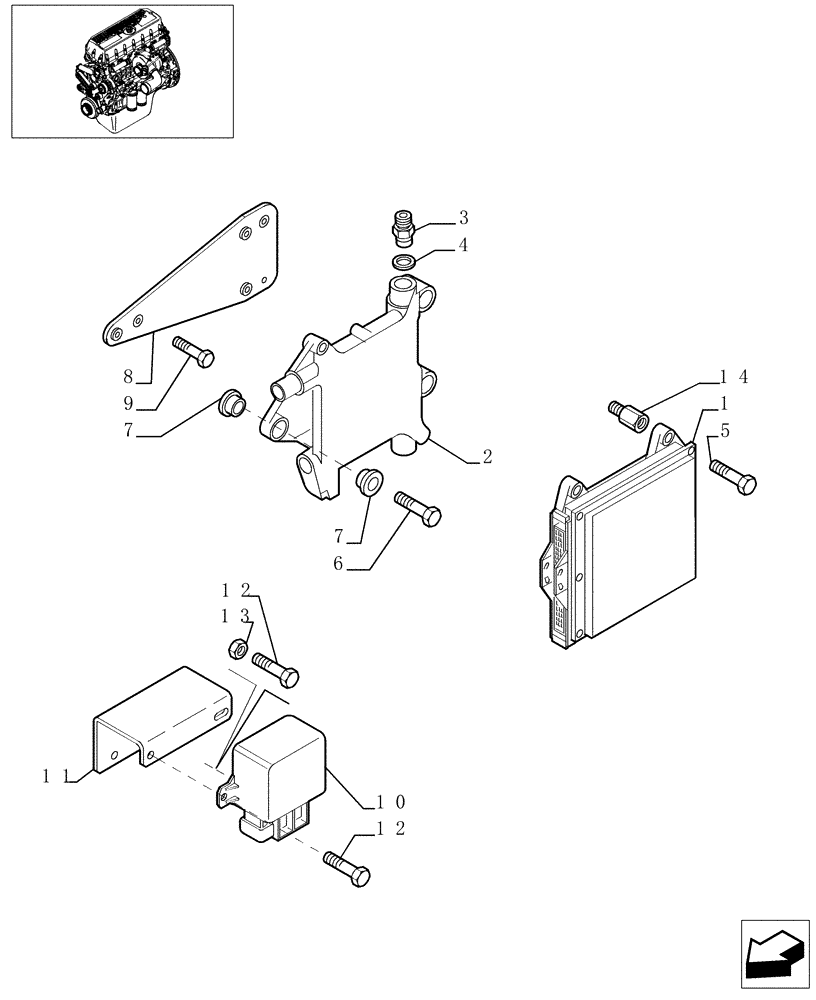 3
4
8
9
7
2
14
1
5
7
6
12
13
11
10
12