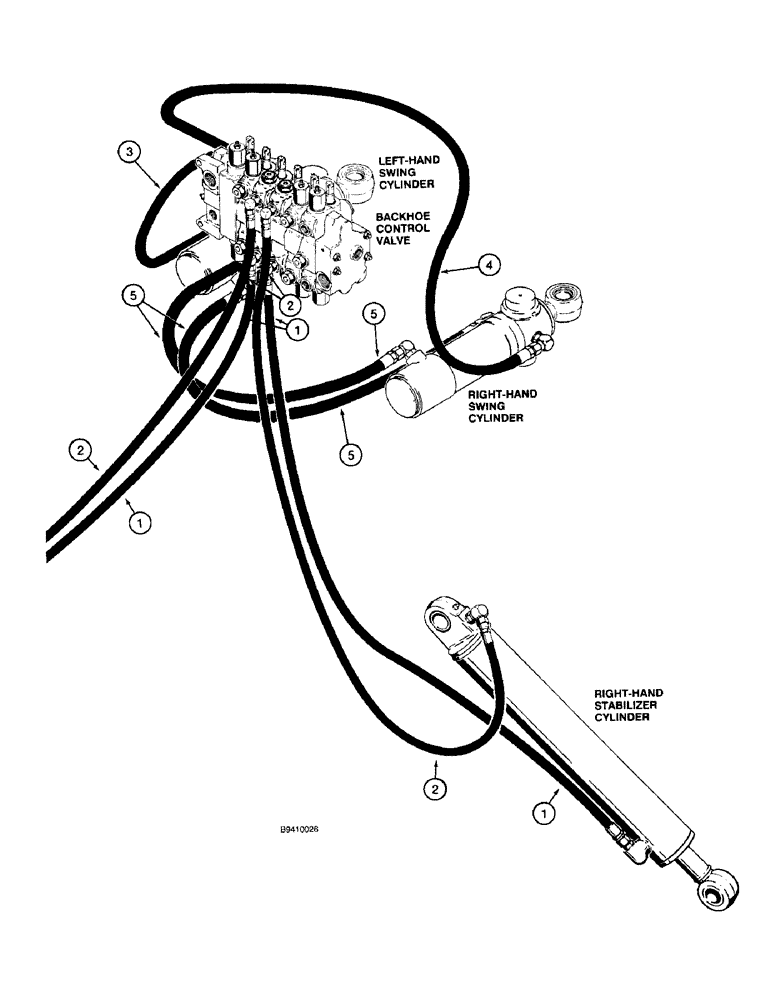 3

LEFT-HAND SWING CYLINDER

BACKHOE CONTROL VALVE

4

5

2

1

5

RIGHT-HAND SWING CYLINDER

5

2

1

RIGHT-HAND STABILIZER CYLINDER

2

1

B9410026