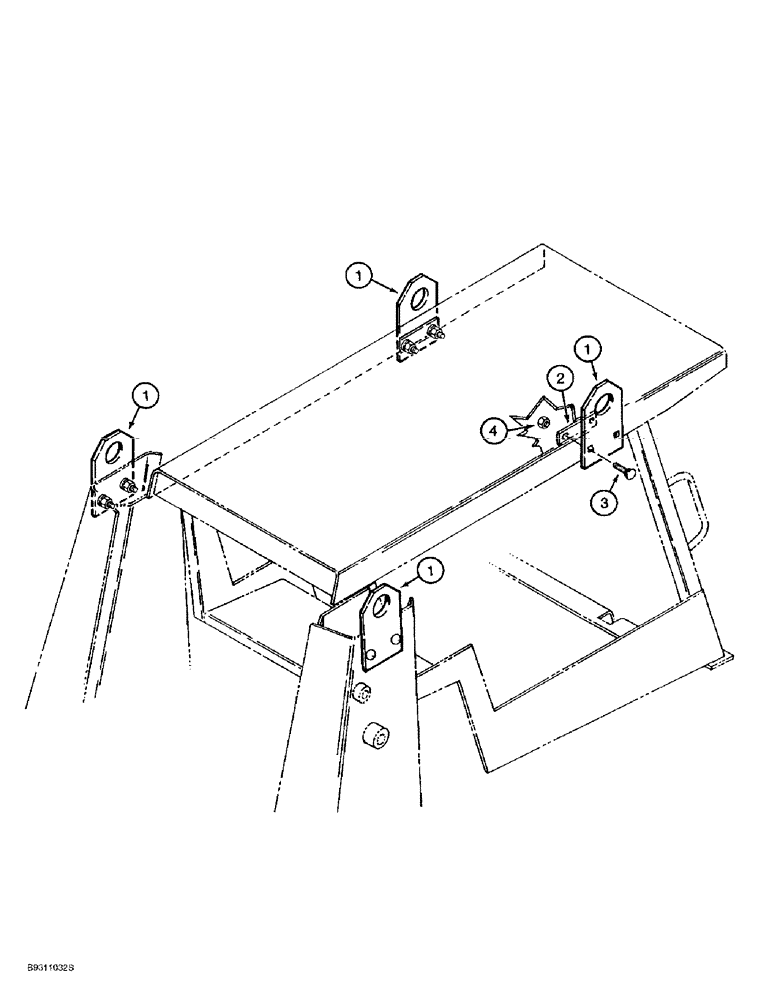 1
1
2
1
4
3
1
B9311032S