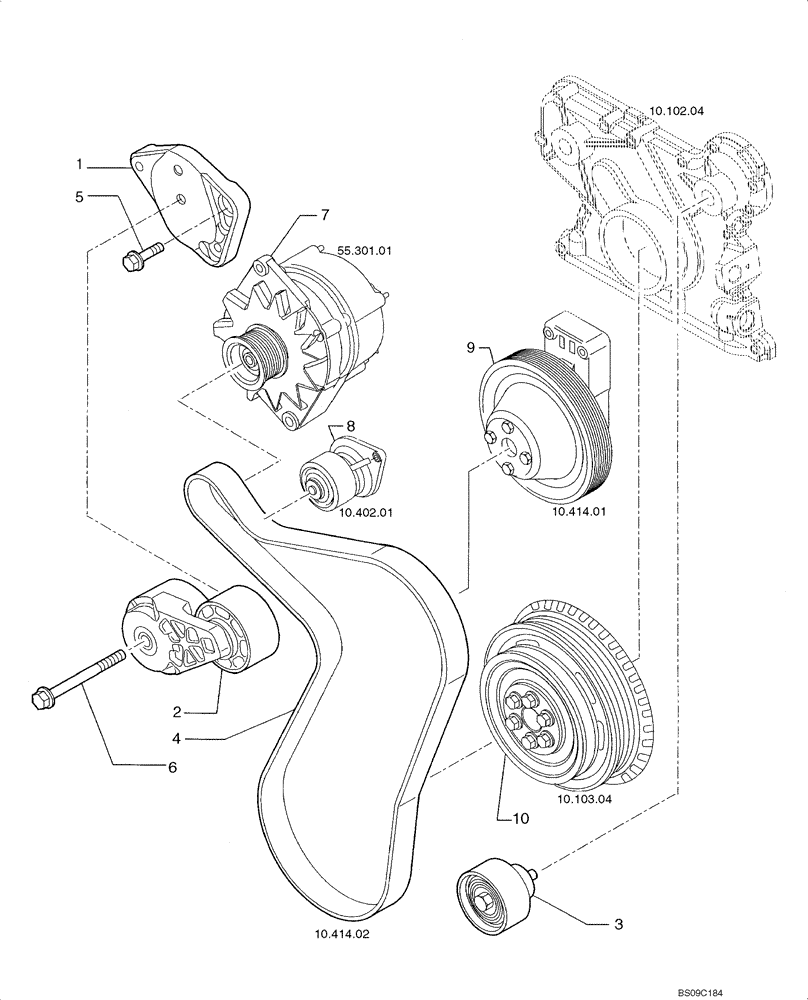 10.102.04
1
5
7
55.301.01
9
8
10.402.01
10.414.01
2
4
6
10
10.103.04
3
10.414.02
BS09C184