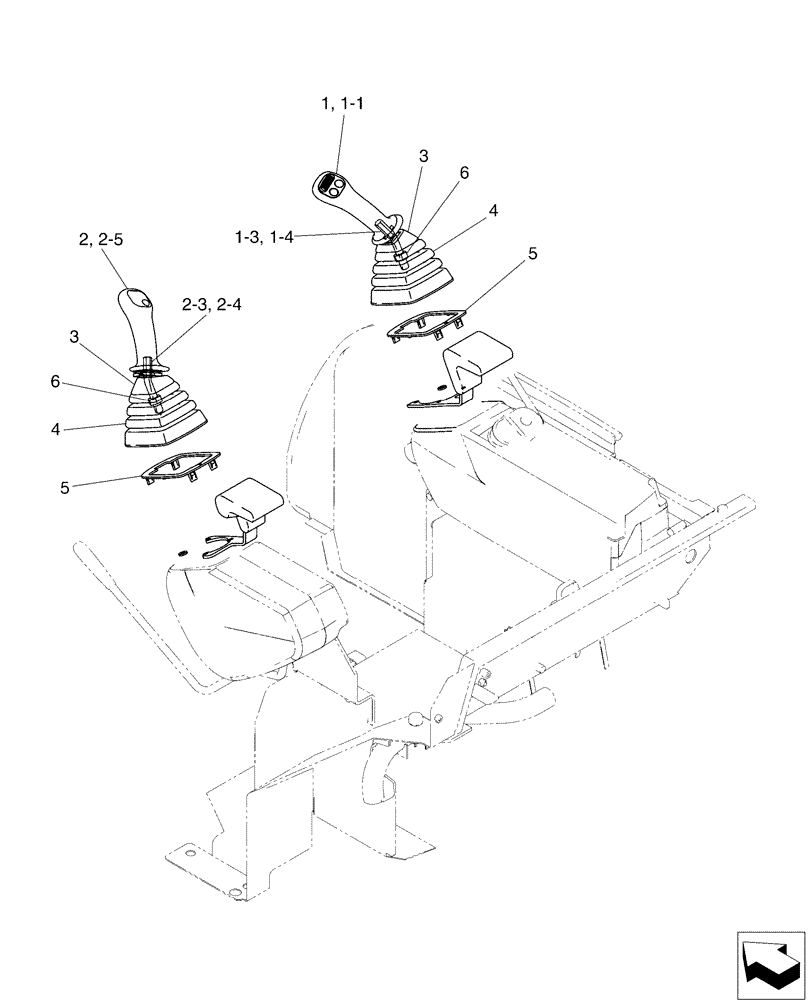 1, 1-1
3
6
4
1-3, 1-4
5
2, 2-5
2-3, 2-4
3
6
4
5