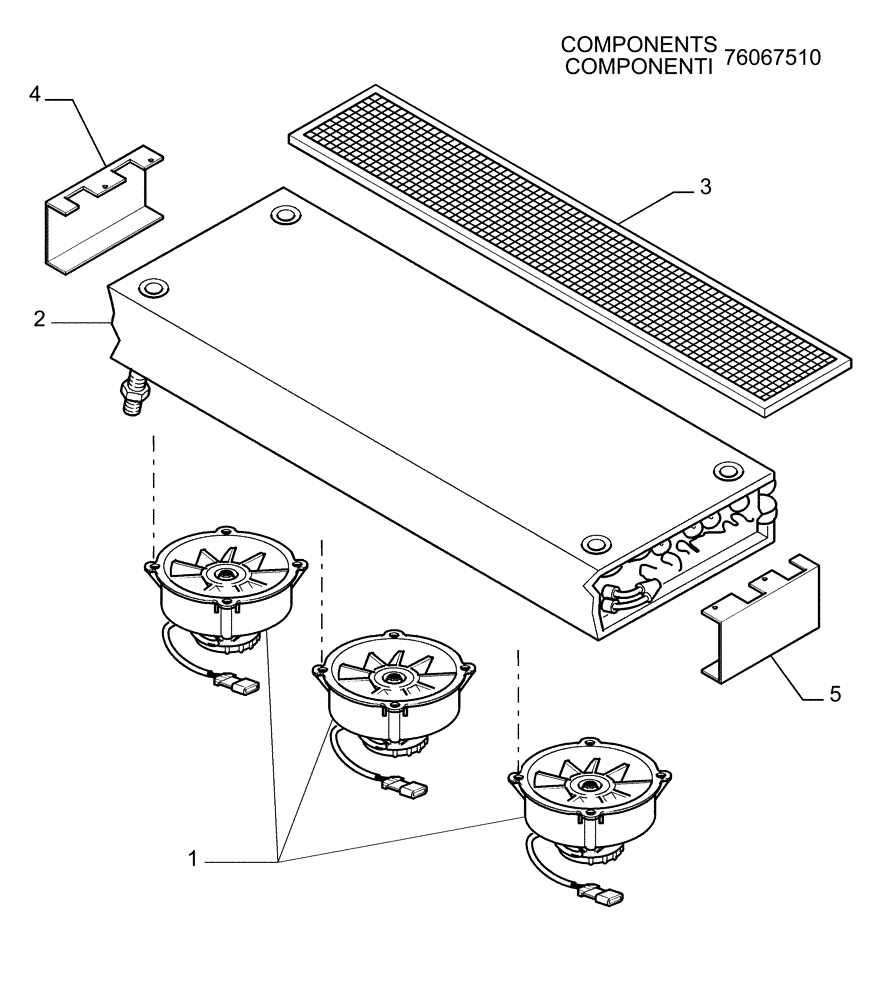 COMPONENTS
COMPONENTI 76067510

4

3

2

5

1