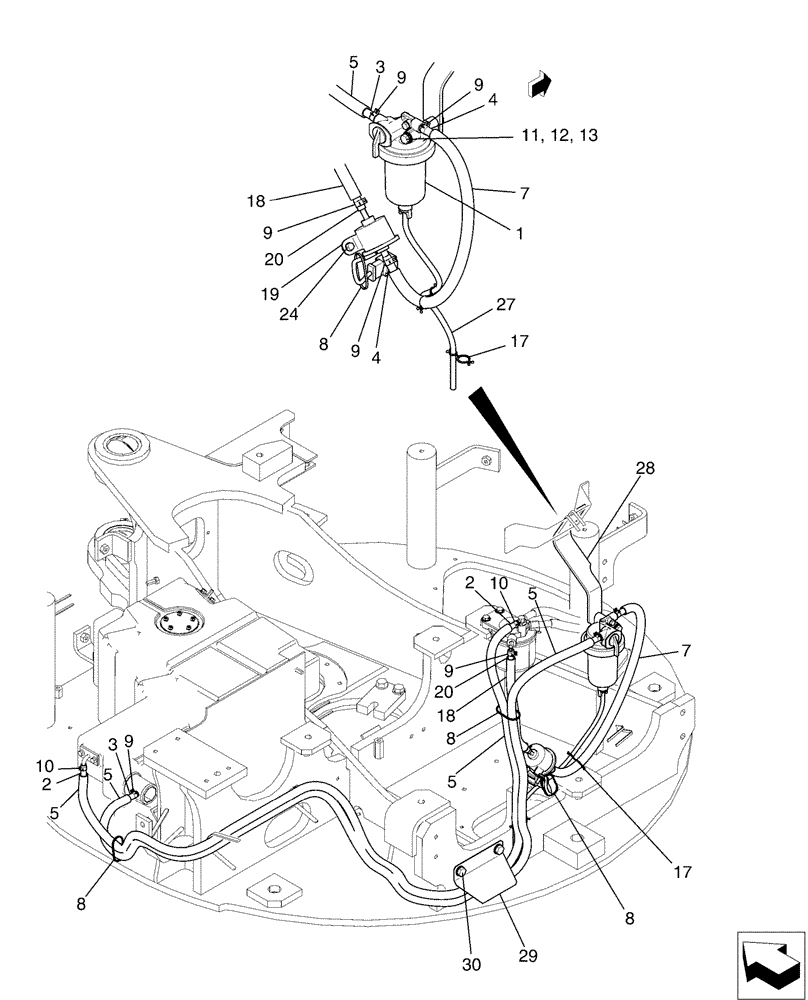 5
3
9
9
4
11, 12, 13
7
1
18
9
20
19
24
8
9
4
27
17
28
2
10
5
7
9
20
18
8
5
17
8
10
2
5
3
9
5
8
30
29