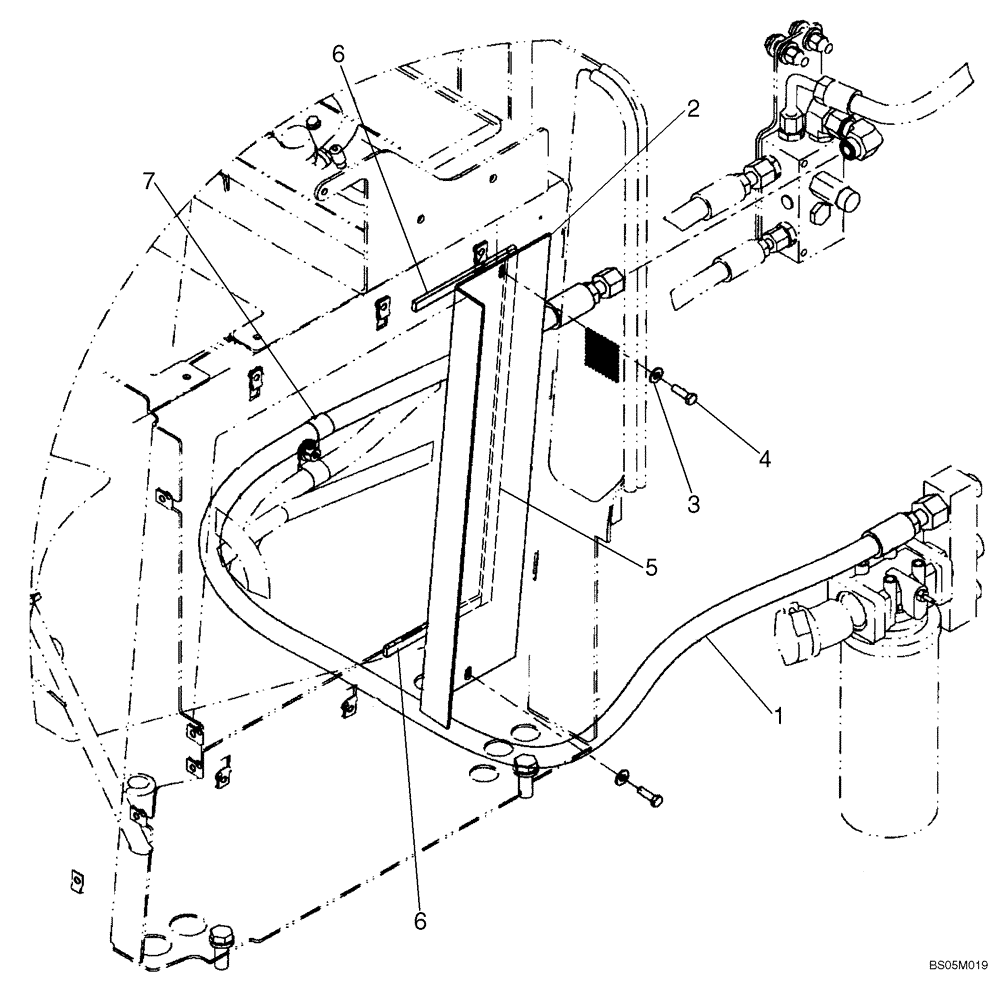 6
2
7
4
3
5
1
6
BS05M019