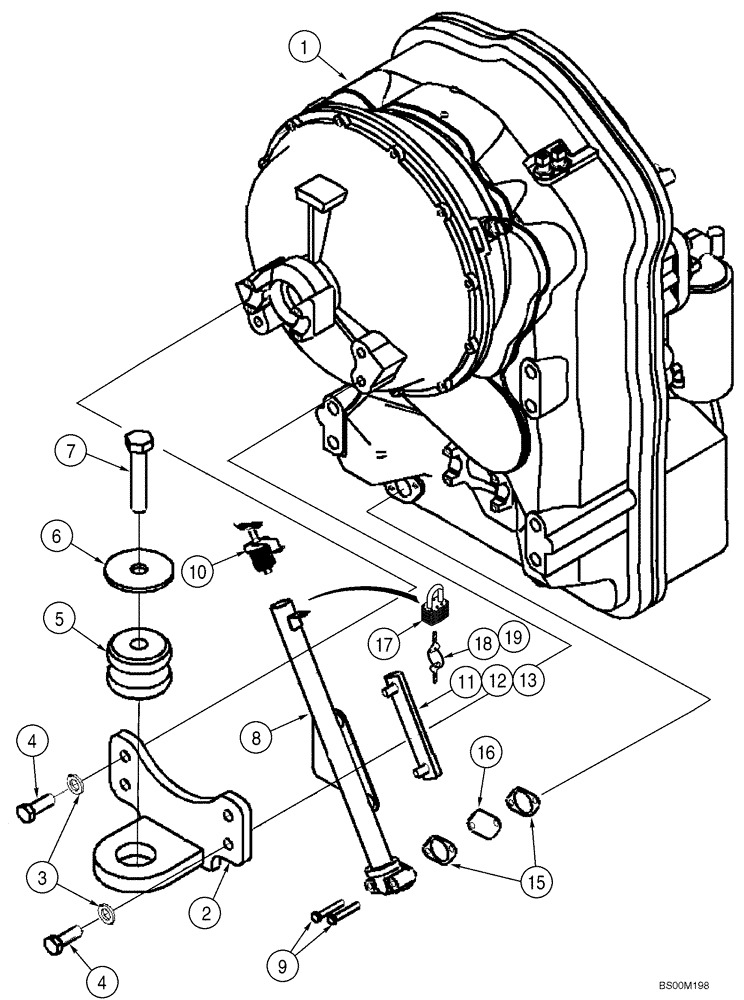 1
7
6
10
5
17
18
19
11
12
13
8
4
16
3
15
2
9
4
BS00M198