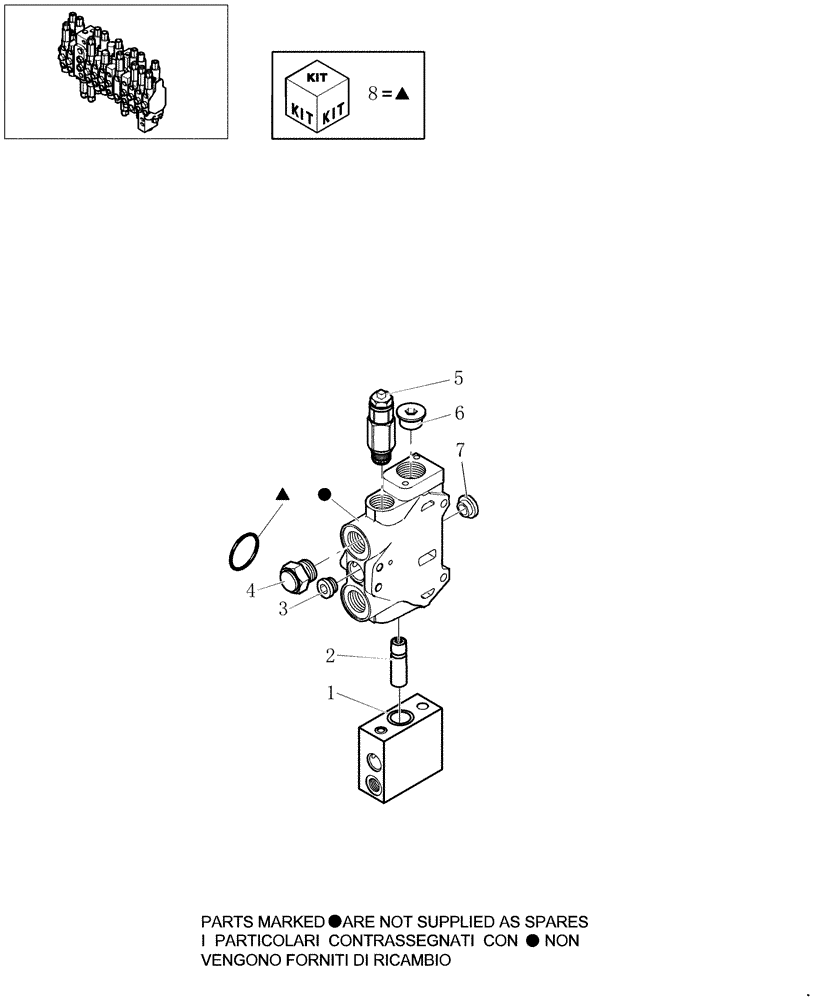 KIT
KIT KIT
8 = ▲

5
6
7
▲ ●
4
3
2
1

PARTS MARKED ● ARE NOT SUPPLIED AS SPARES
I PARTICOLARI CONTRASSEGNATI CON ● NON VENGONO FORNITI DI RICAMBIO