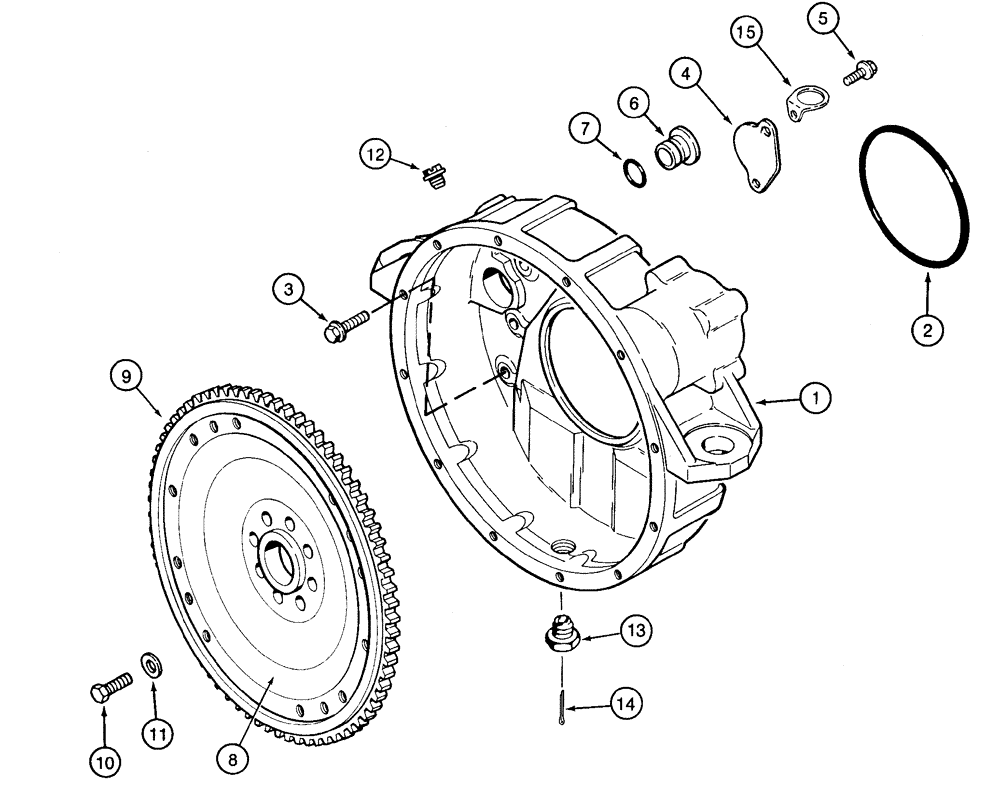 15
5
4
6
7
12
2
3
1
9
13
14
11
10
8