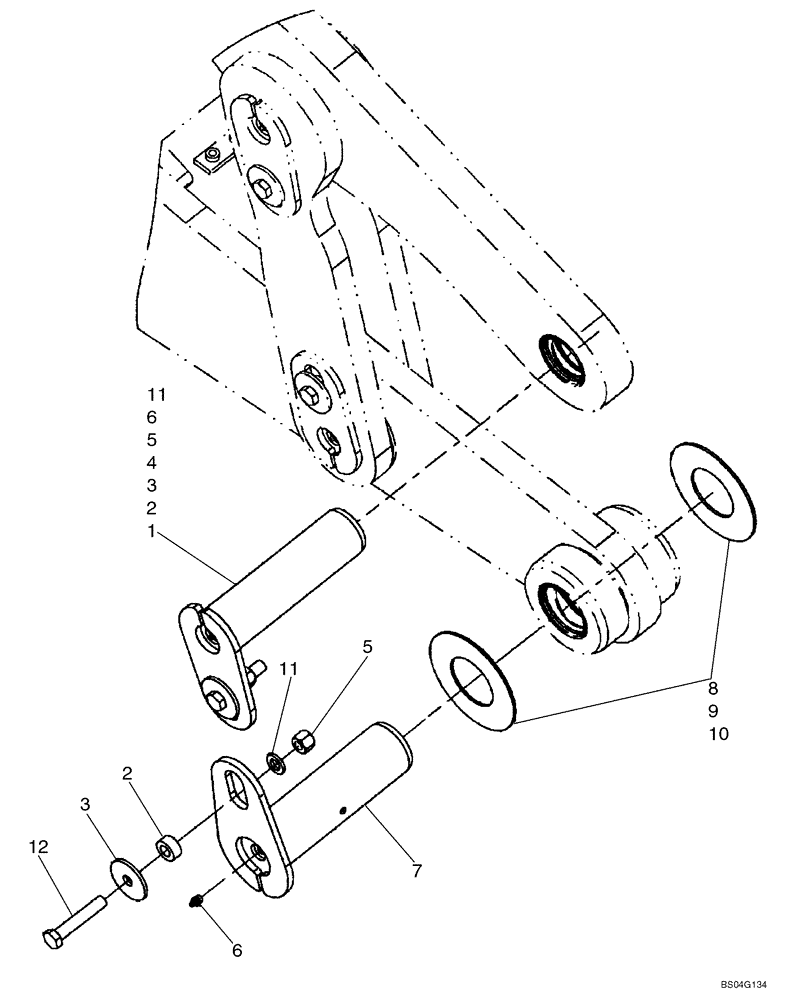 11
6
5
4
3
2
1

11

5

8
9
10

2

3

12

7

6

BS04G134